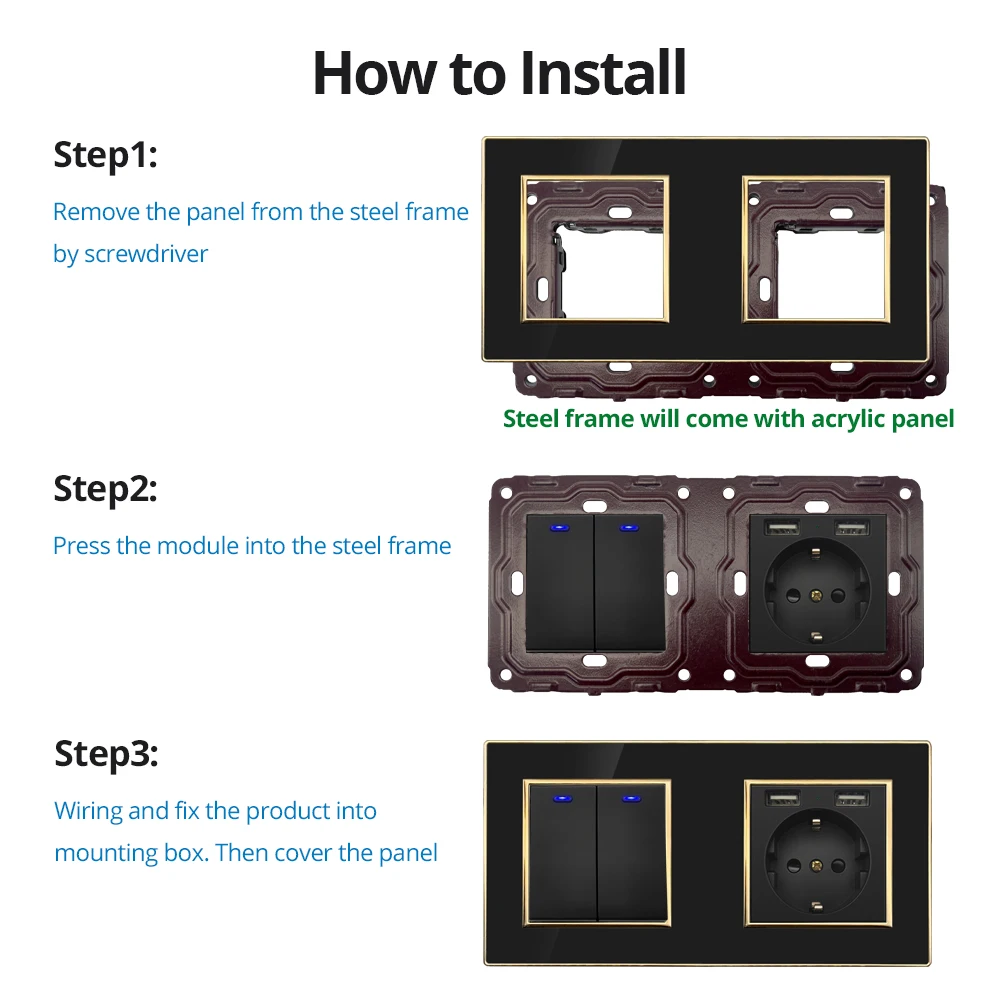 How to Install

Step1:

Remove the panel from the steel frame by screwdriver

Steel frame will come with acrylic panel

Step2:

Press the module into the steel frame

Step3:

Wiring and fix the product into mounting box. Then cover the panel