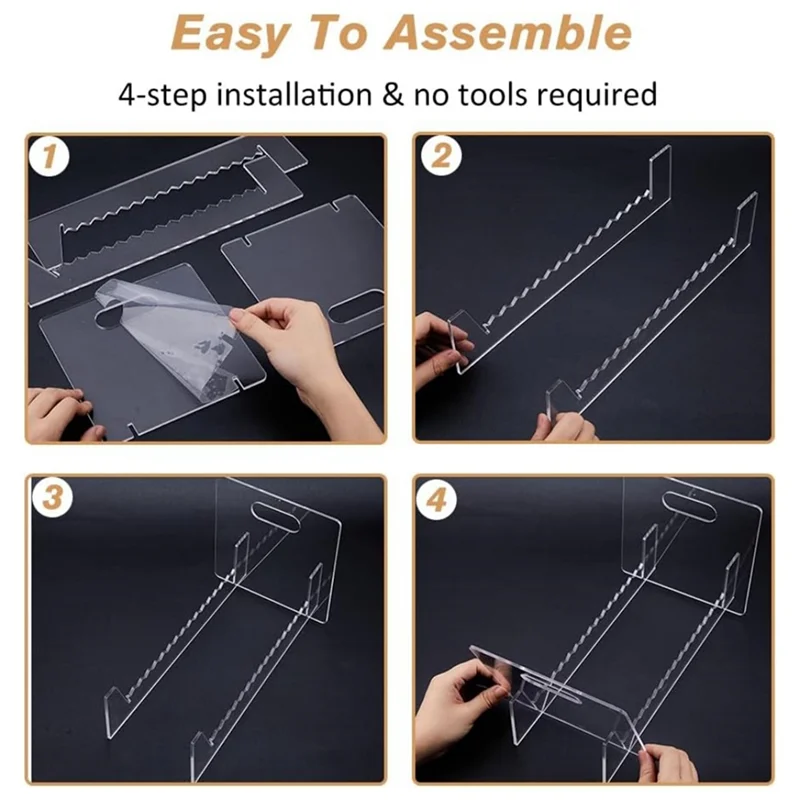 Easy To Assemble

4-step installation & no tools required

1

2

3

4