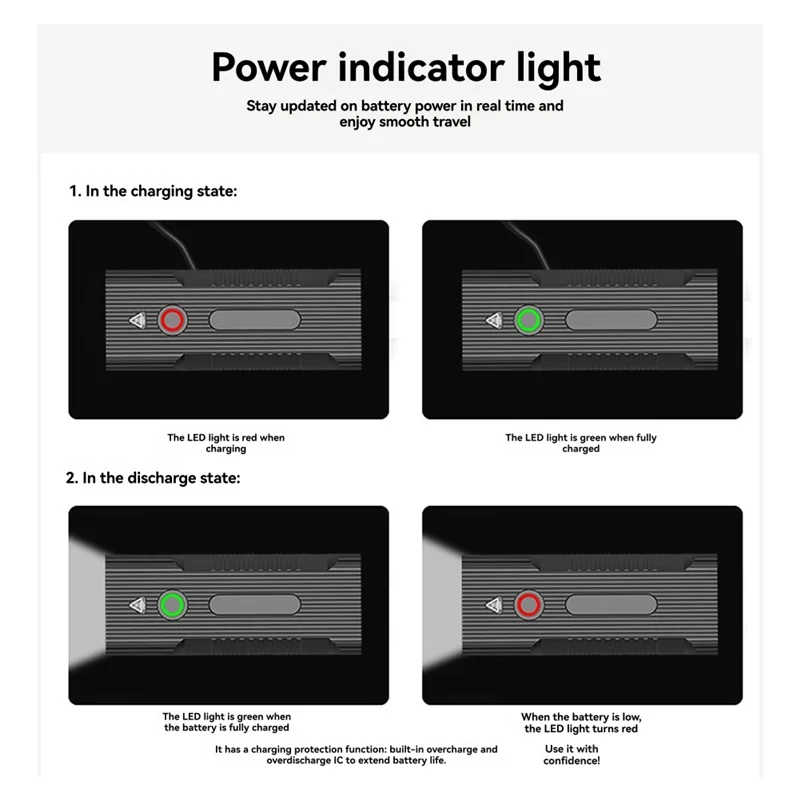 Power indicator light

Stay updated on battery power in real time and enjoy smooth travel

1. In the charging state:

The LED light is red when charging

The LED light is green when fully charged

2. In the discharge state:

The LED light is green when the battery is fully charged

When the battery is low, the LED light turns red

It has a charging protection function: built-in overcharge and overdischarge IC to extend battery life.

Use it with confidence!