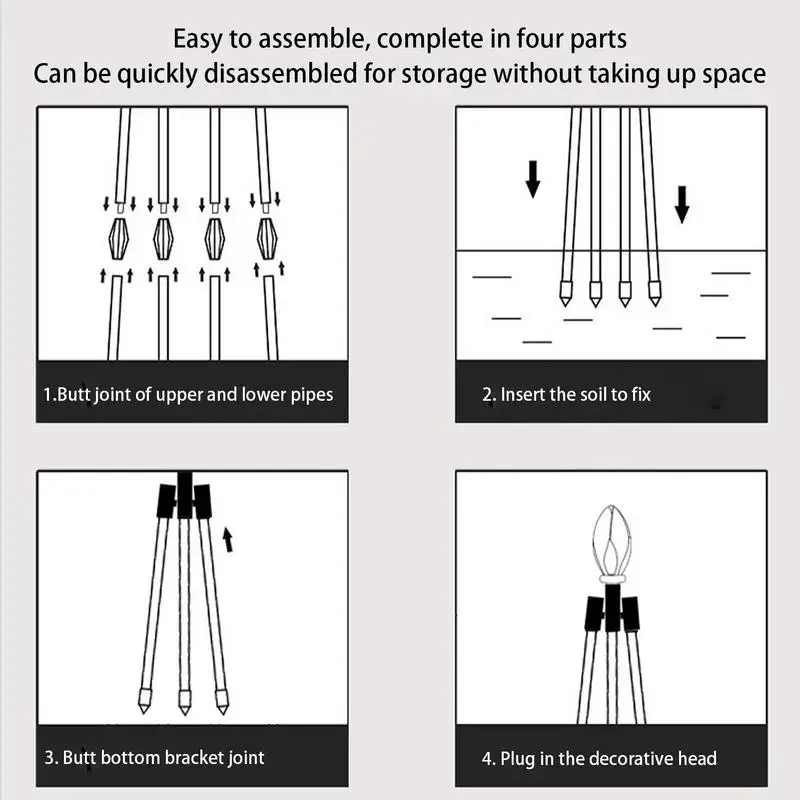 Easy to assemble, complete in four parts
Can be quickly disassembled for storage without taking up space

1.Butt joint of upper and lower pipes

2. Insert the soil to fix

3. Butt bottom bracket joint

4. Plug in the decorative head