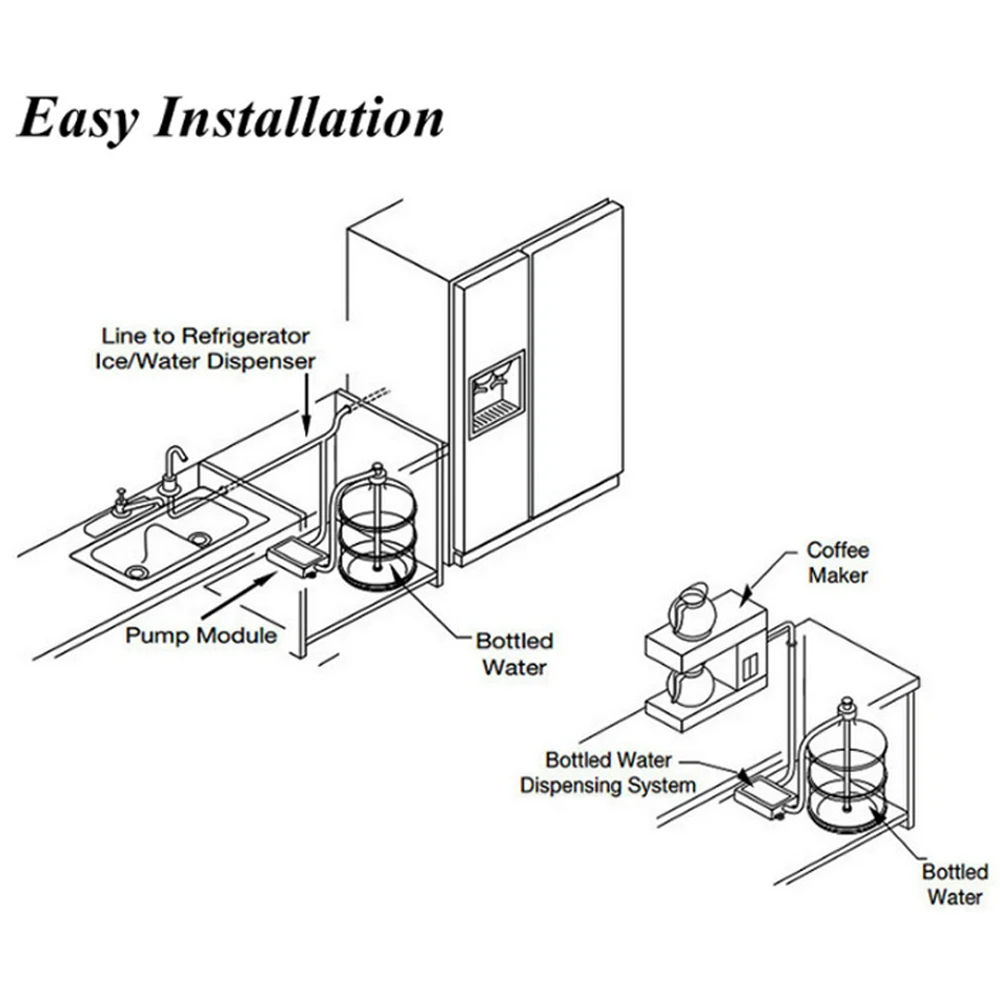 Easy Installation

Line to Refrigerator
Ice/Water Dispenser

Pump Module

Bottled
Water

Coffee
Maker

Bottled Water
Dispensing System

Bottled
Water