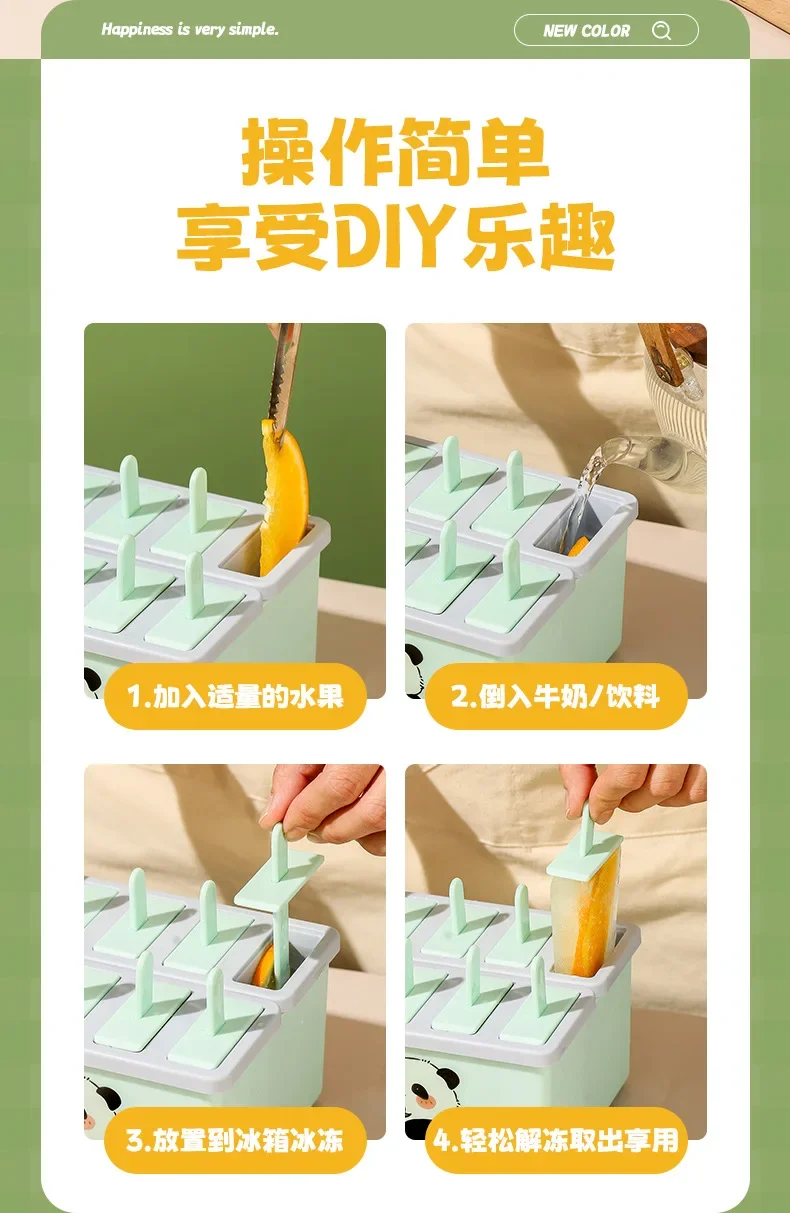 Happiness is very simple.

NEW COLOR

操作简单
享受DIY乐趣

1.加入适量的水果

2.倒入牛奶/饮料

3.放置到冰箱冰冻

4.轻松解冻取出享用