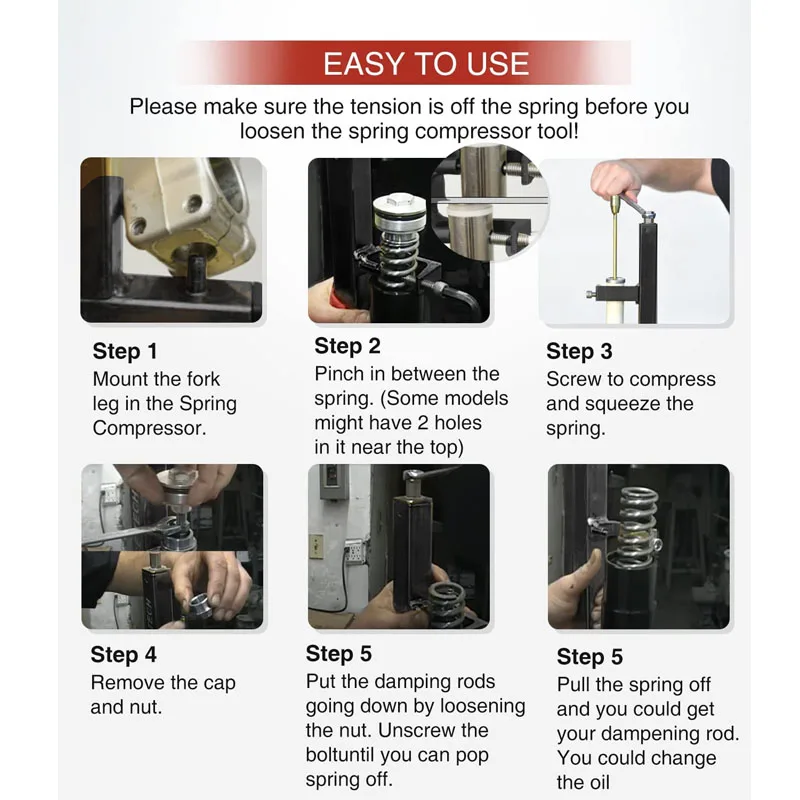 EASY TO USE

Please make sure the tension is off the spring before you loosen the spring compressor tool!

Step 1
Mount the fork leg in the Spring Compressor.

Step 2
Pinch in between the spring. (Some models might have 2 holes in it near the top)

Step 3
Screw to compress and squeeze the spring.

Step 4
Remove the cap and nut.

Step 5
Put the damping rods going down by loosening the nut. Unscrew the boltuntil you can pop spring off.

Step 5
Pull the spring off and you could get your dampening rod. You could change the oil