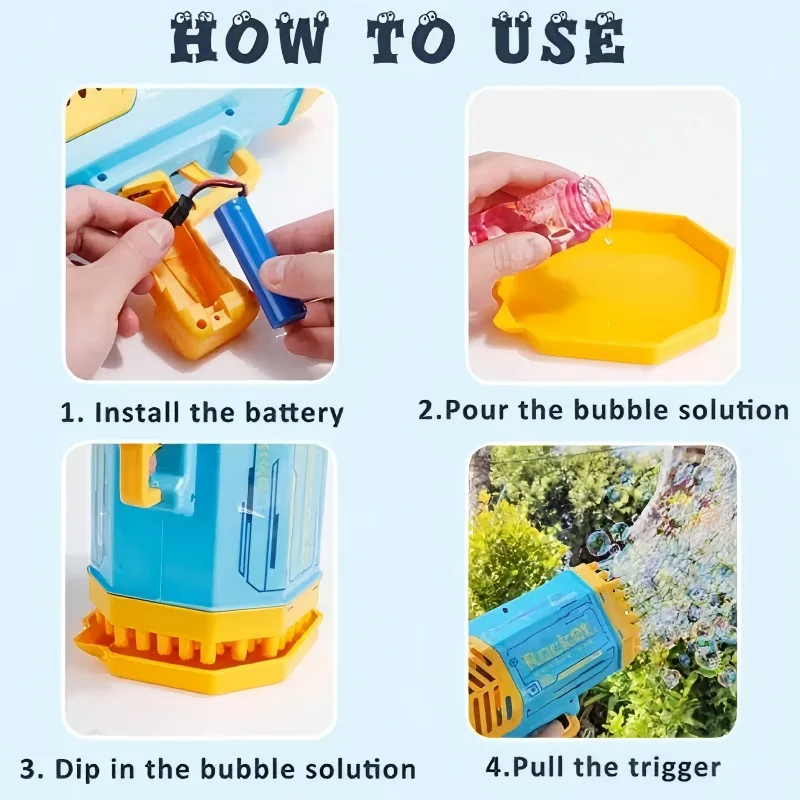 HOW TO USE

1. Install the battery

2.Pour the bubble solution

3. Dip in the bubble solution

Rocket

4.Pull the trigger