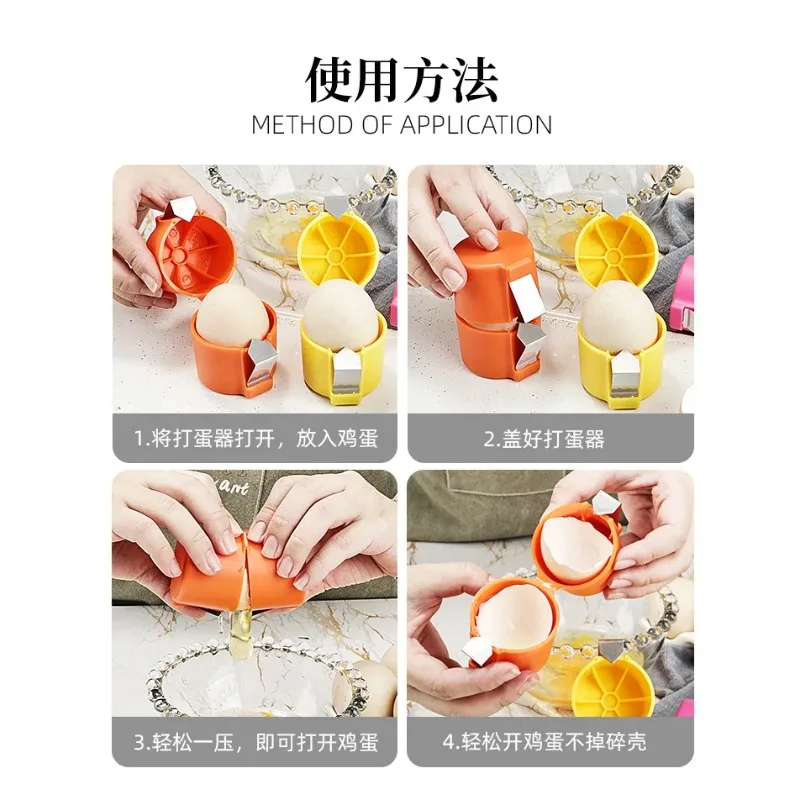 使用方法
METHOD OF APPLICATION

1.将打蛋器打开，放入鸡蛋

2.盖好打蛋器

3.轻松一压，即可打开鸡蛋

4.轻松开鸡蛋不掉碎壳