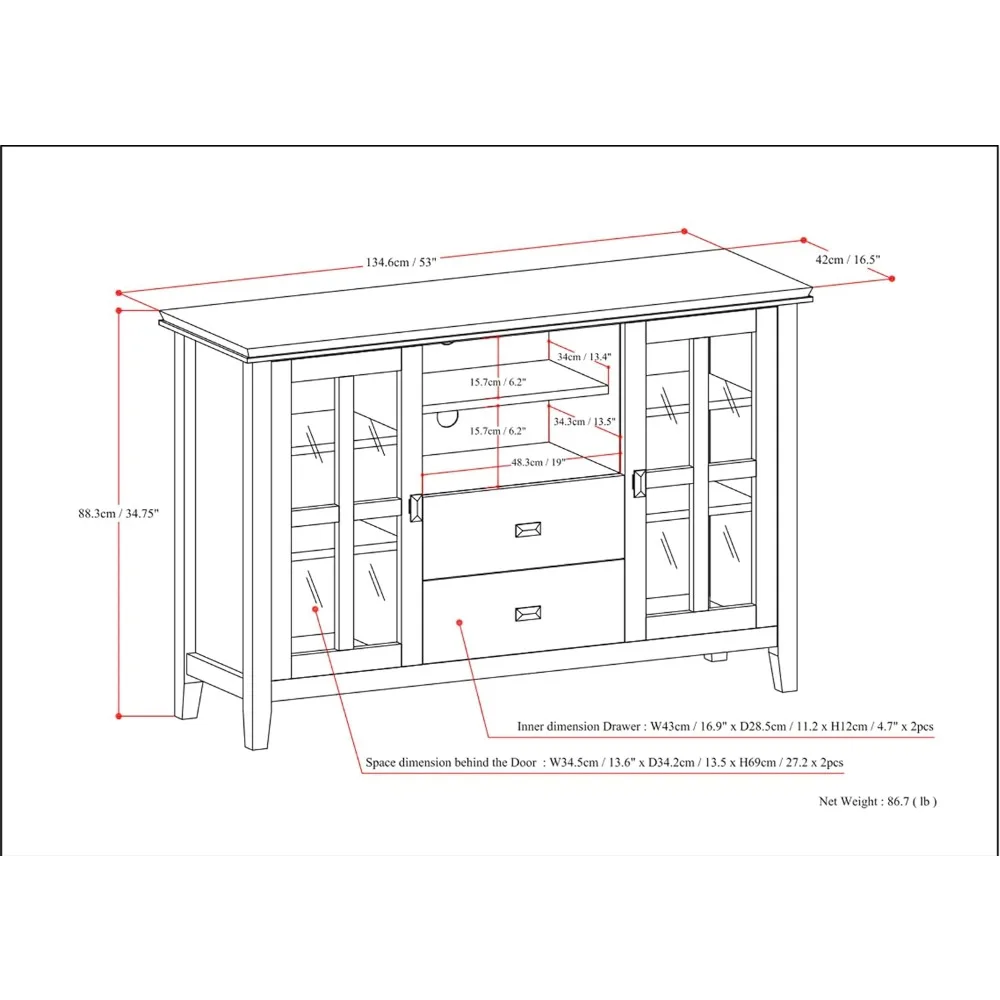 134.6cm / 53"

42cm / 16.5"

88.3cm / 34.75"

34cm / 13.4"

15.7cm / 6.2"

34.3cm / 13.5"

15.7cm / 6.2"

48.3cm / 19"

Inner dimension Drawer : W43cm / 16.9" x D28.5cm / 11.2 x H12cm / 4.7" x 2pcs

Space dimension behind the Door : W34.5cm / 13.6" x D34.2cm / 13.5 x H69cm / 27.2 x 2pcs

Net Weight : 86.7 ( lb )