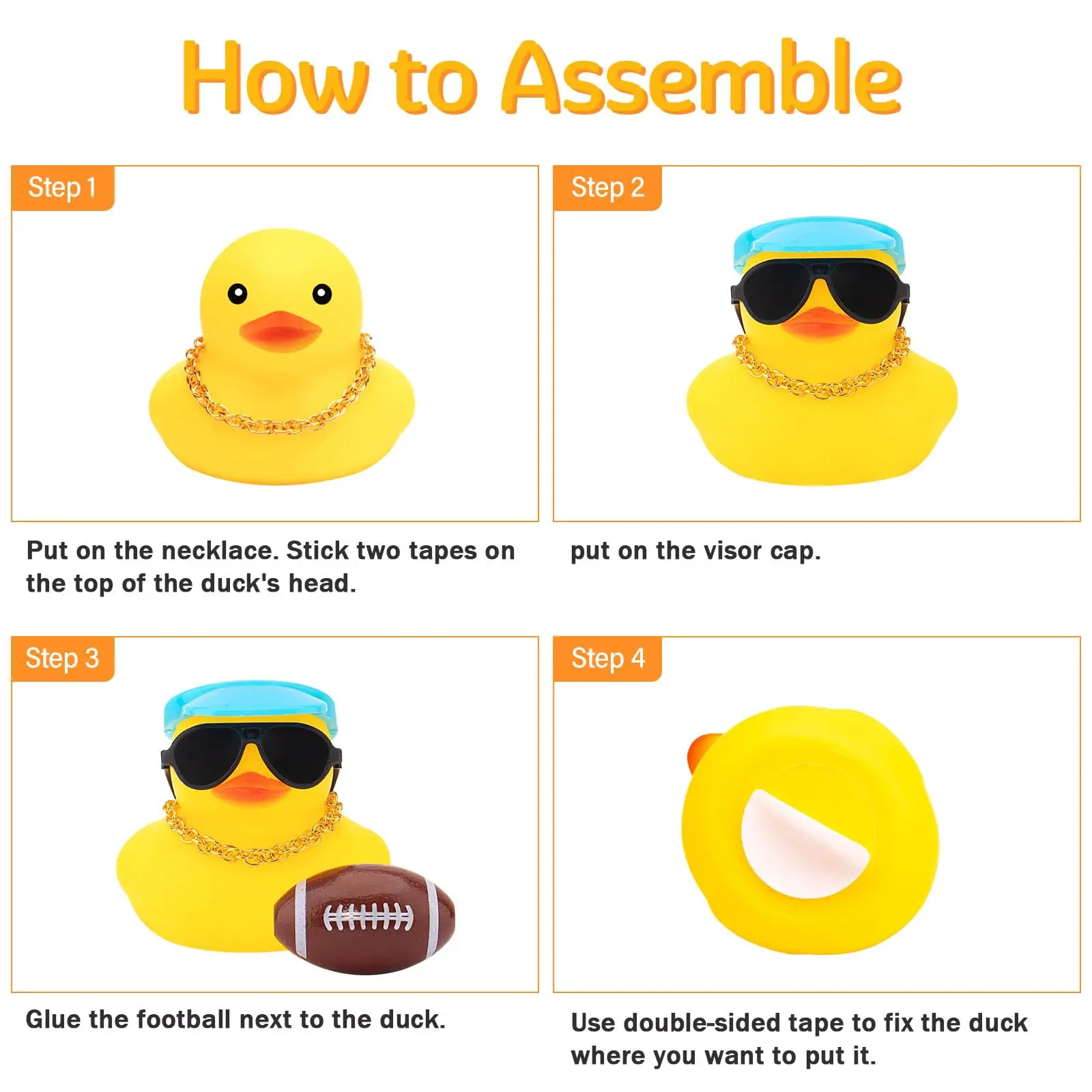 How to Assemble

Step 1

Put on the necklace. Stick two tapes on the top of the duck's head.

Step 2

put on the visor cap.

Step 3

Glue the football next to the duck.

Step 4

Use double-sided tape to fix the duck where you want to put it.