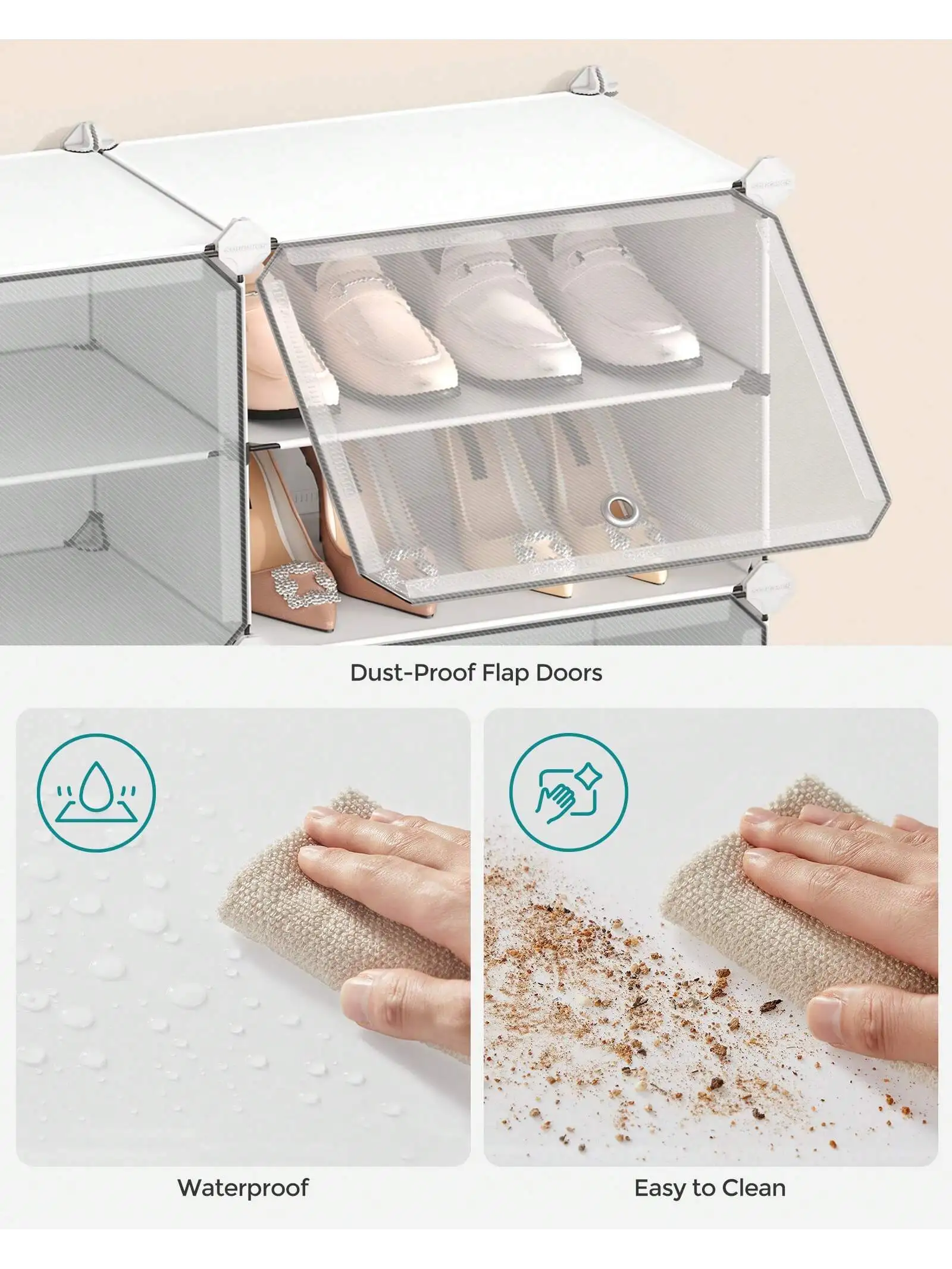 Dust-Proof Flap Doors

Waterproof

Easy to Clean