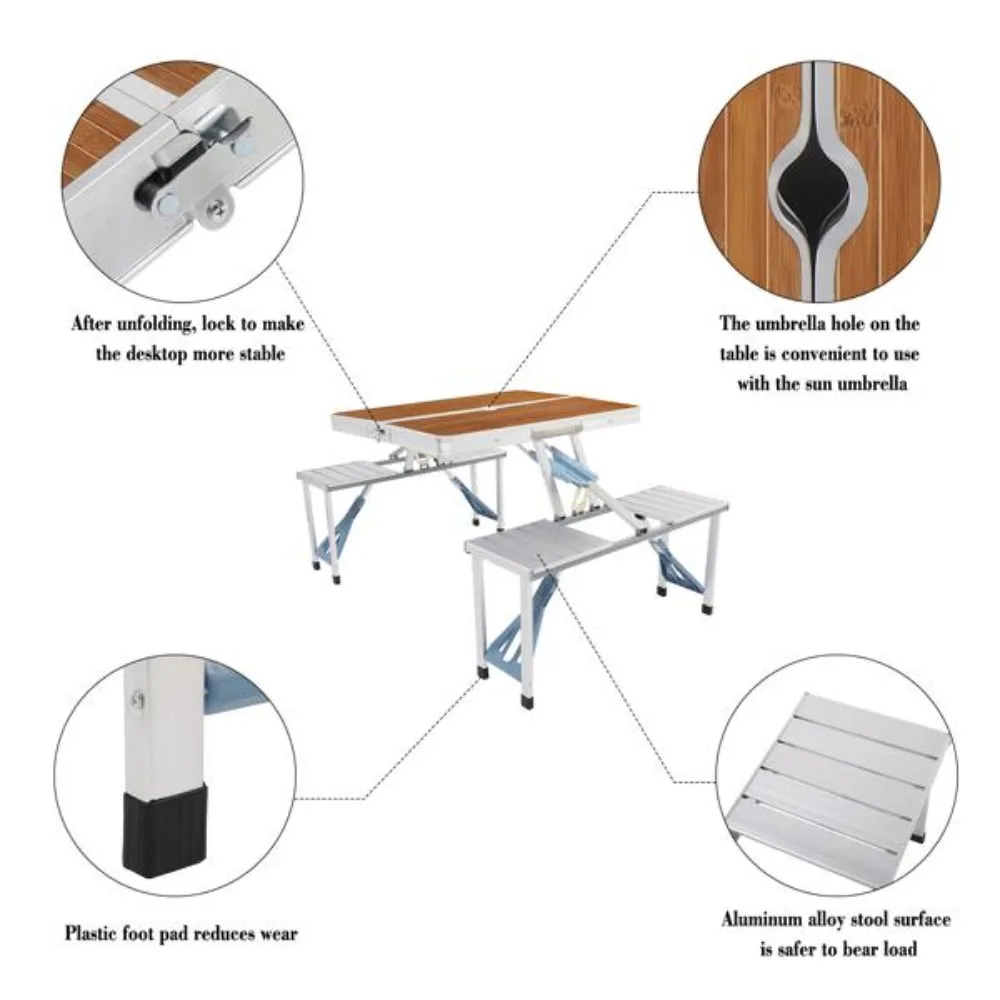 After unfolding, lock to make the desktop more stable

The umbrella hole on the table is convenient to use with the sun umbrella

Plastic foot pad reduces wear

Aluminum alloy stool surface is safer to bear load