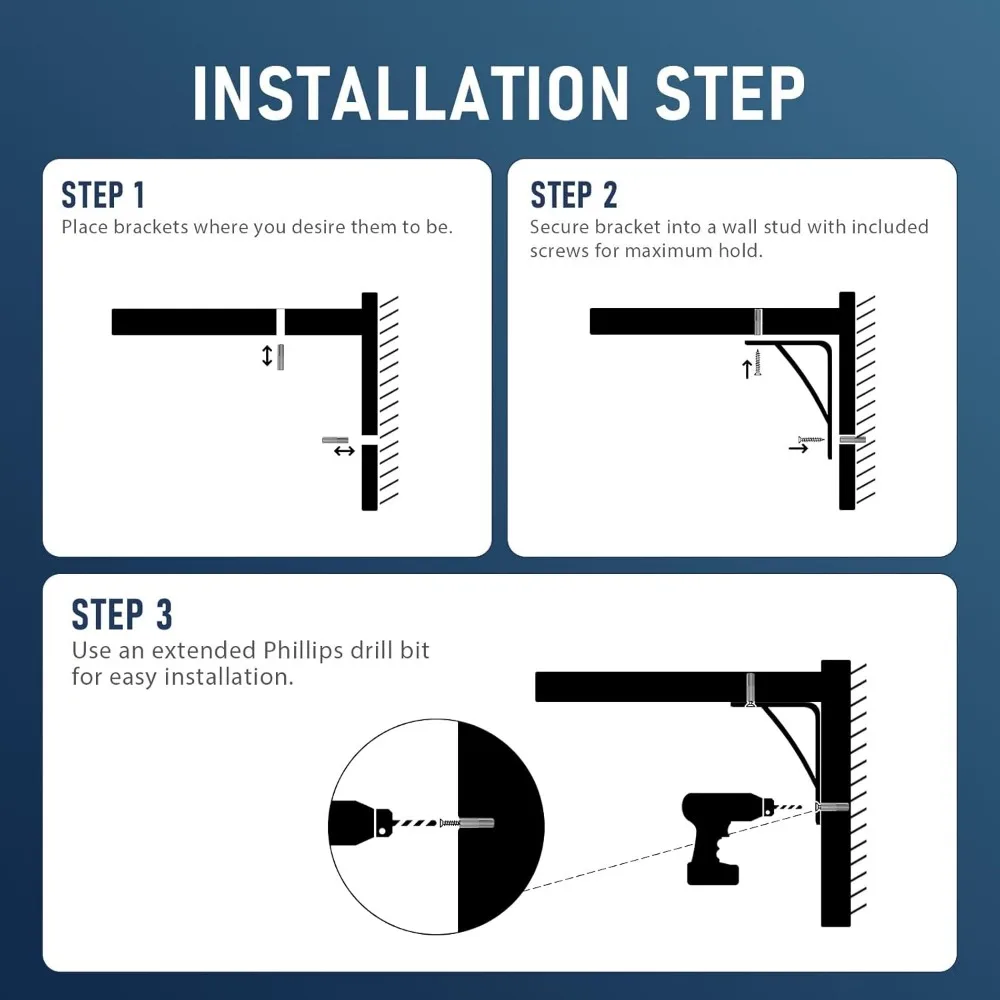 INSTALLATION STEP

STEP 1
Place brackets where you desire them to be.

STEP 2
Secure bracket into a wall stud with included screws for maximum hold.

STEP 3
Use an extended Phillips drill bit for easy installation.