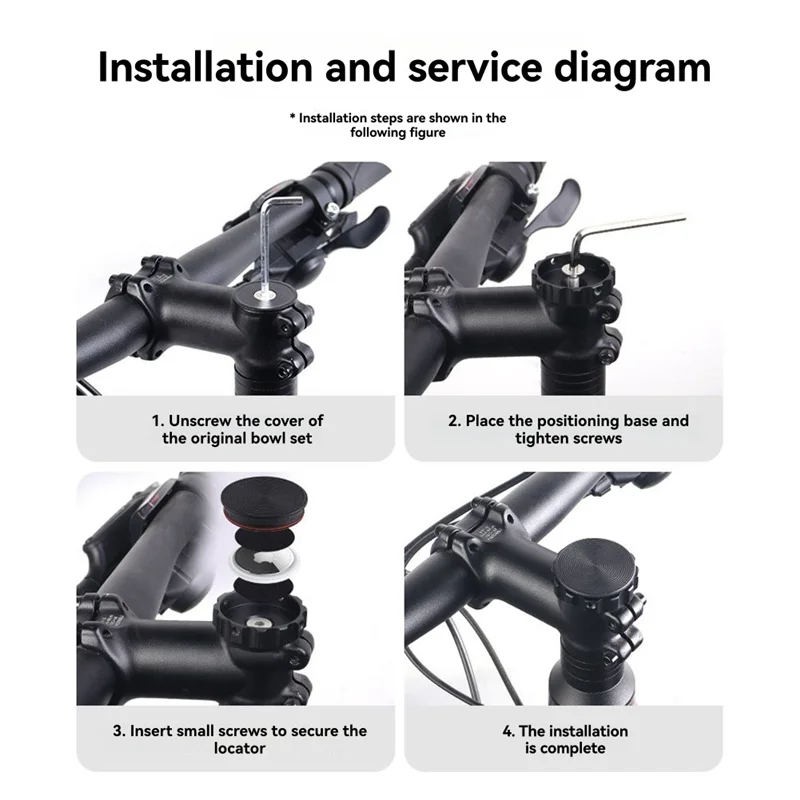 Installation and service diagram

* Installation steps are shown in the following figure

1. Unscrew the cover of the original bowl set

2. Place the positioning base and tighten screws

3. Insert small screws to secure the locator

4. The installation is complete