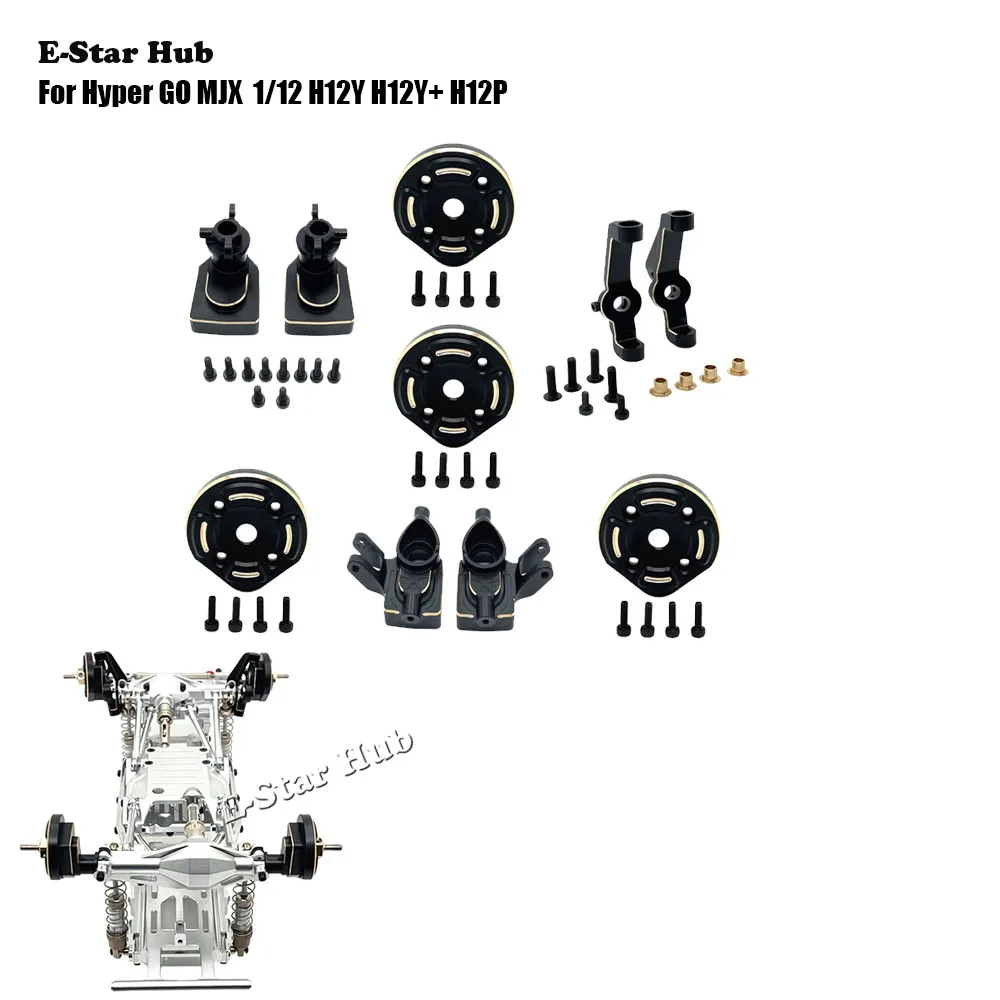 E-Star Hub
For Hyper GO MJX 1/12 H12Y H12Y+ H12P

E-Star Hub