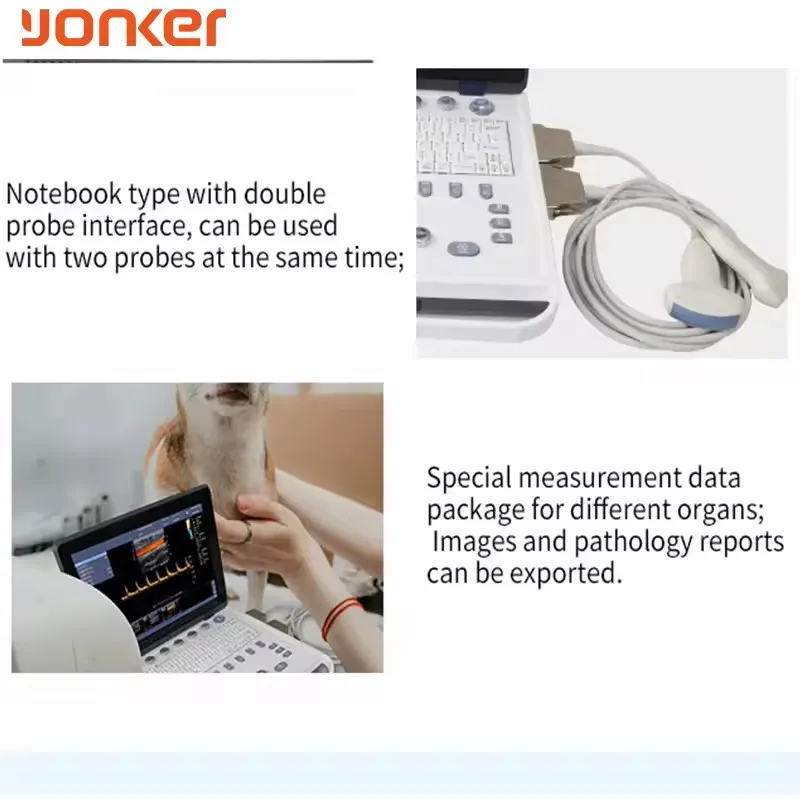 yonker

Notebook type with double probe interface, can be used with two probes at the same time;

Special measurement data package for different organs;
Images and pathology reports can be exported.