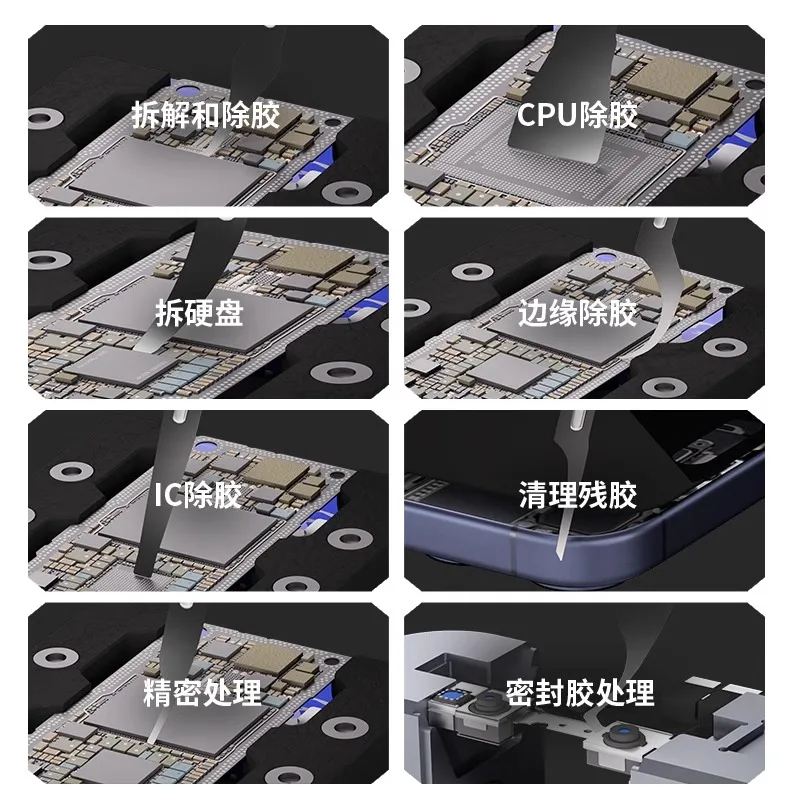 拆解和除胶

CPU除胶

拆硬盘

边缘除胶

IC除胶

清理残胶

精密处理

密封胶处理