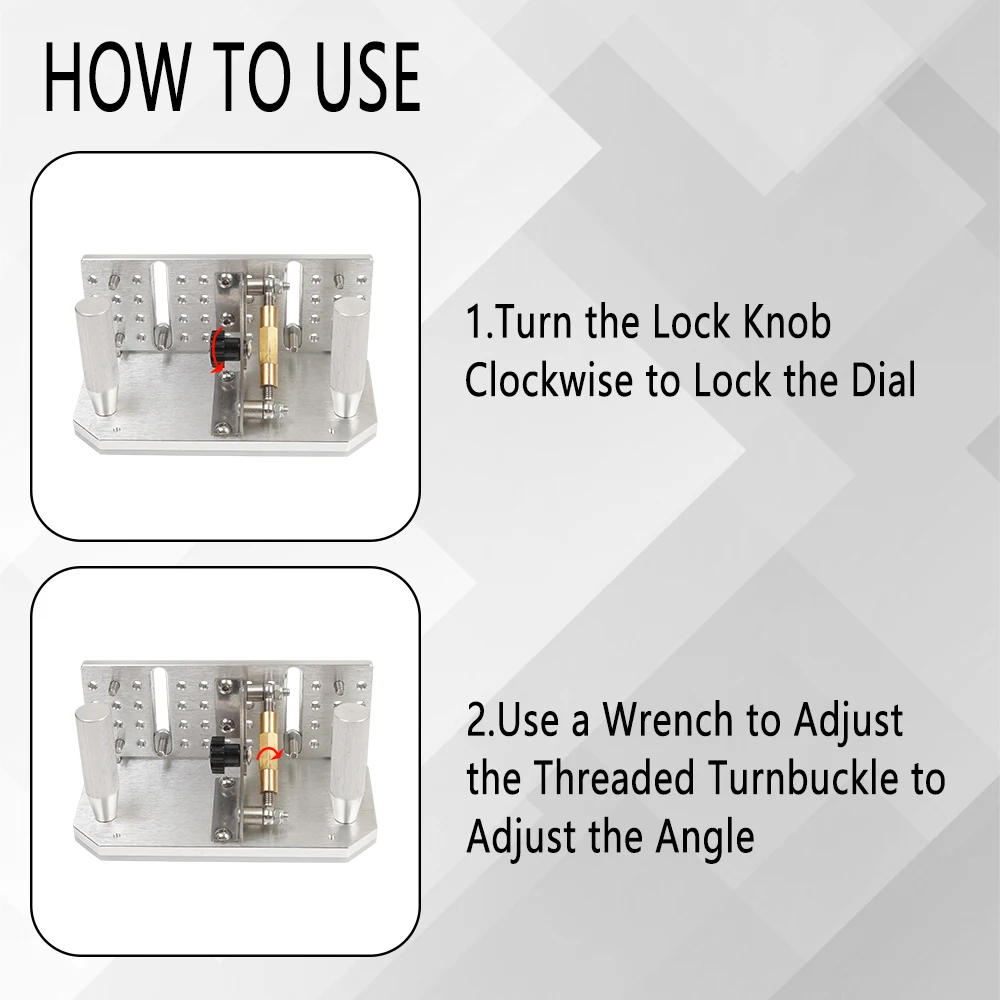 HOW TO USE

1.Turn the Lock Knob Clockwise to Lock the Dial

2.Use a Wrench to Adjust the Threaded Turnbuckle to Adjust the Angle