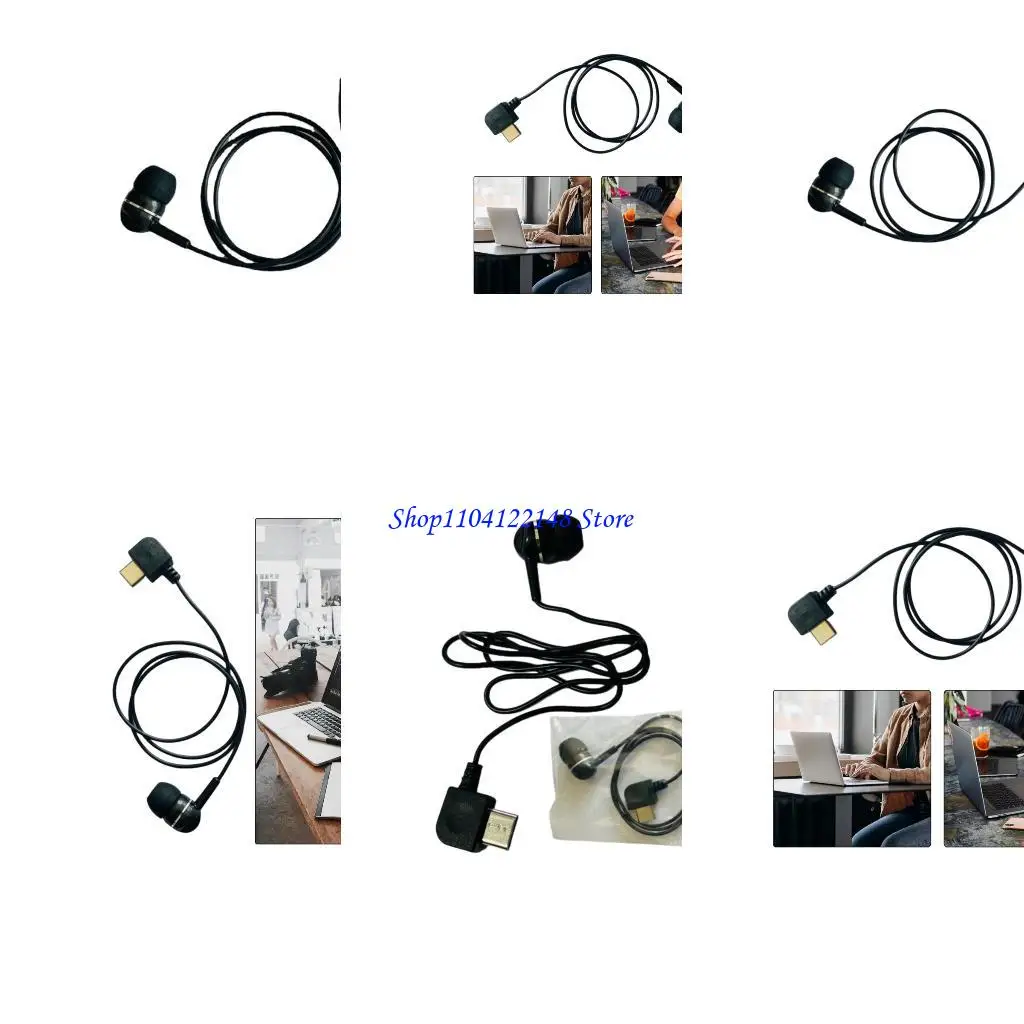 Shop1104122148 Store