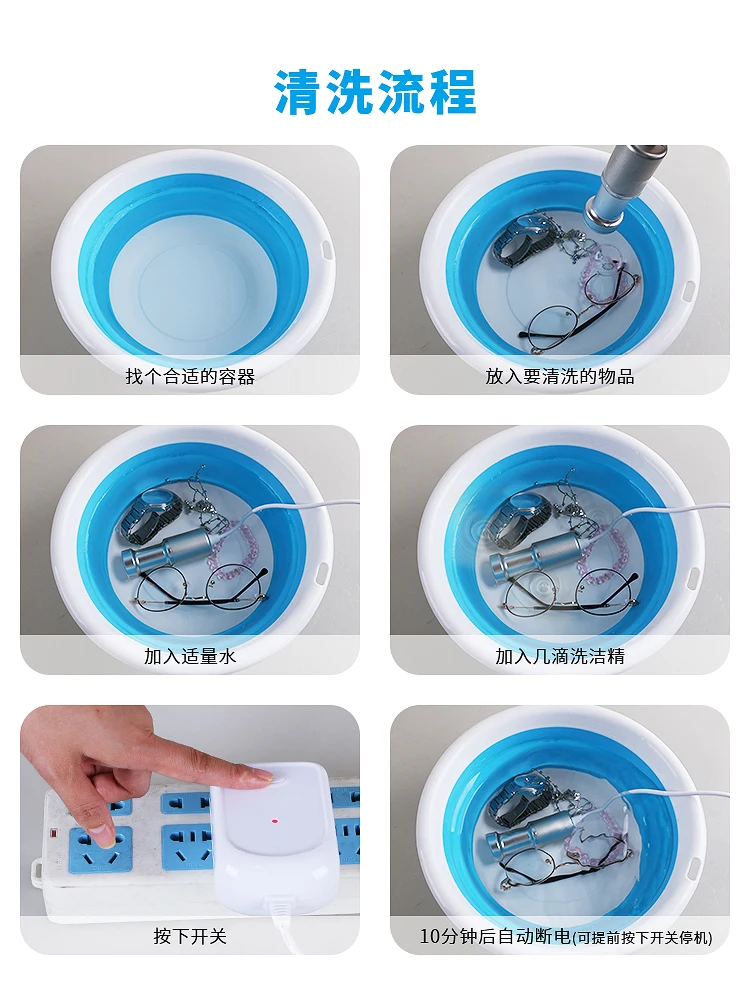 清洗流程

找个合适的容器

放入要清洗的物品

加入适量水

加入几滴洗洁精

按下开关

10分钟后自动断电(可提前按下开关停机)