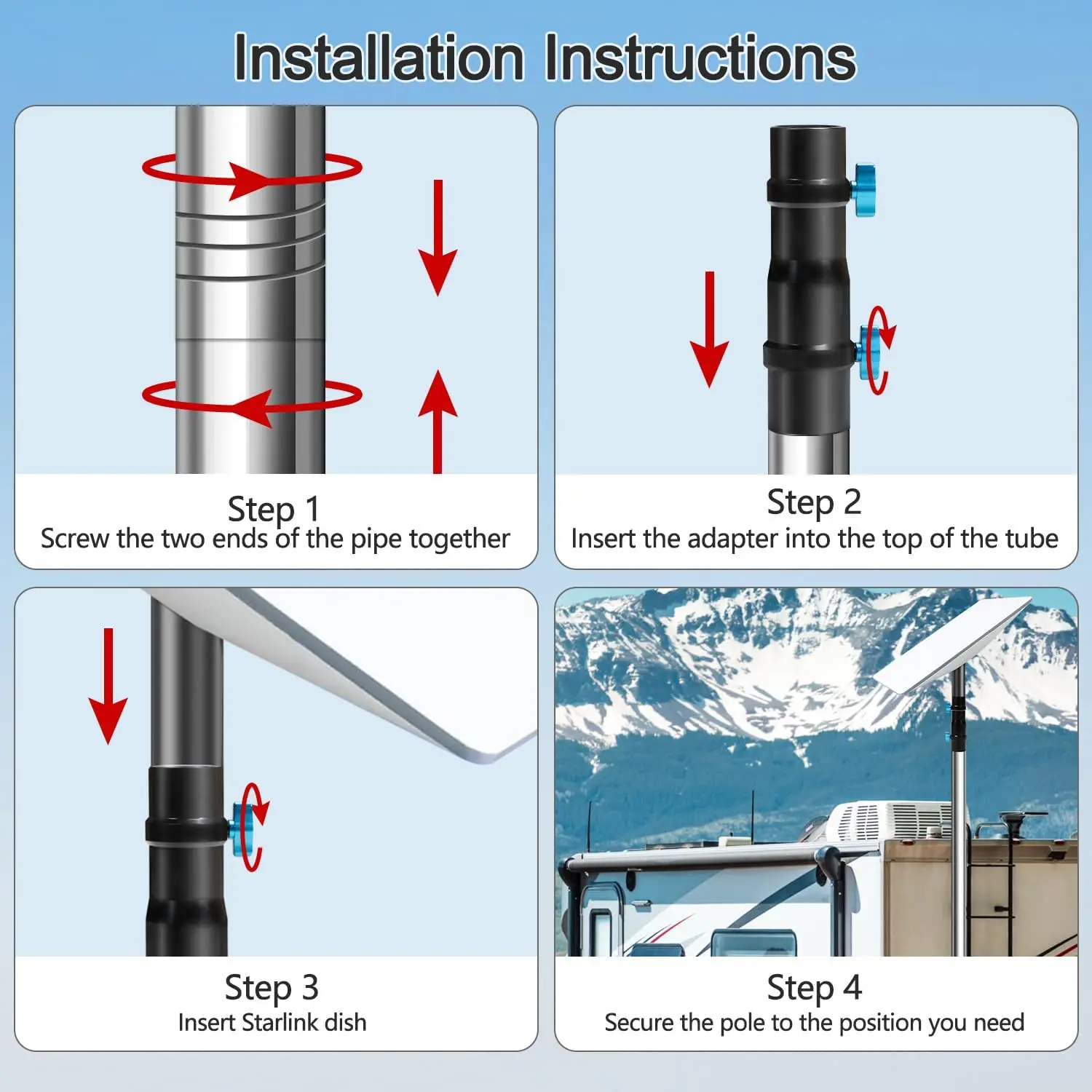 Installation Instructions

Step 1
Screw the two ends of the pipe together

Step 2
Insert the adapter into the top of the tube

Step 3
Insert Starlink dish

Step 4
Secure the pole to the position you need