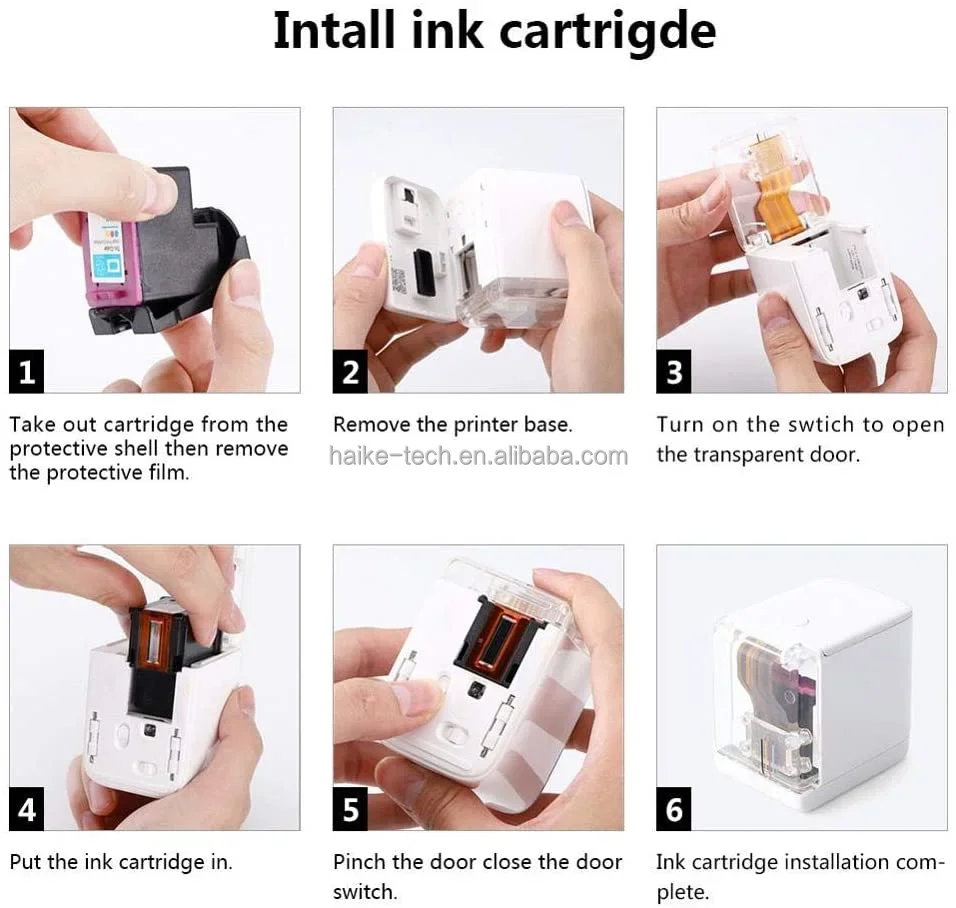 Intall ink cartrigde

1

Take out cartridge from the protective shell then remove the protective film.

2

Remove the printer base.

haike-tech.en.alibaba.com

3

Turn on the swtich to open the transparent door.

4

Put the ink cartridge in.

5

Pinch the door close the door switch.

6

Ink cartridge installation complete.