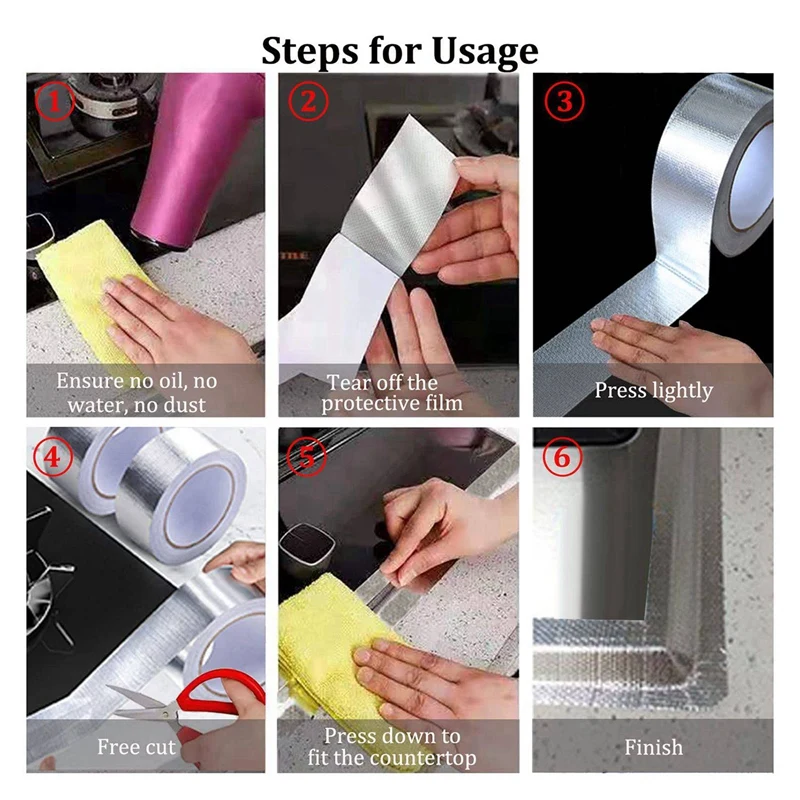 Steps for Usage

①
Ensure no oil, no water, no dust

②
Tear off the protective film

③
Press lightly

④
Free cut

⑤
Press down to fit the countertop

⑥
Finish