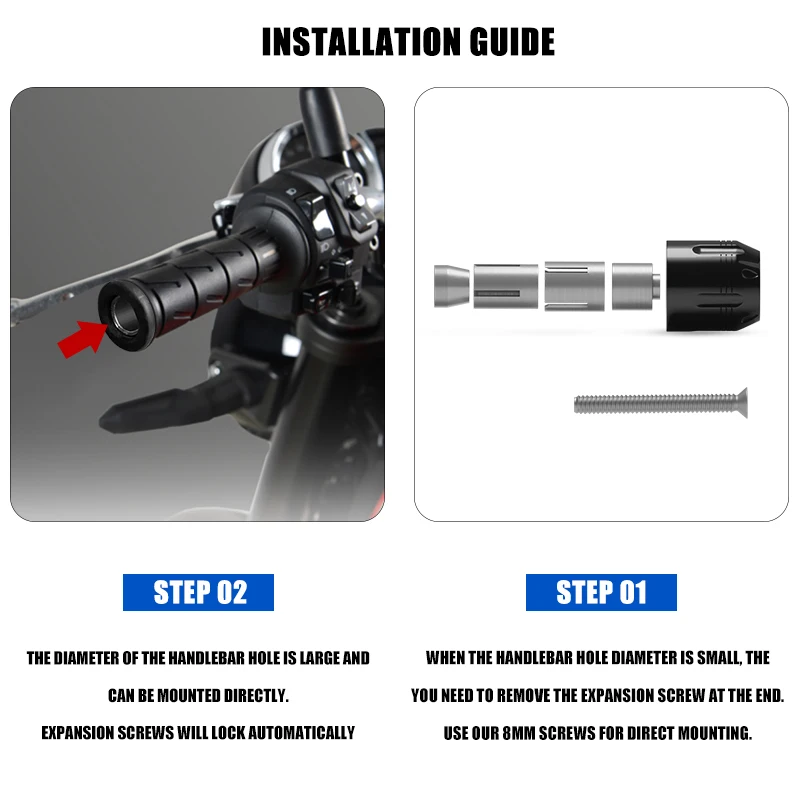 INSTALLATION GUIDE

STEP 02

THE DIAMETER OF THE HANDLEBAR HOLE IS LARGE AND CAN BE MOUNTED DIRECTLY.
EXPANSION SCREWS WILL LOCK AUTOMATICALLY

STEP 01

WHEN THE HANDLEBAR HOLE DIAMETER IS SMALL, THE YOU NEED TO REMOVE THE EXPANSION SCREW AT THE END.
USE OUR 8MM SCREWS FOR DIRECT MOUNTING.