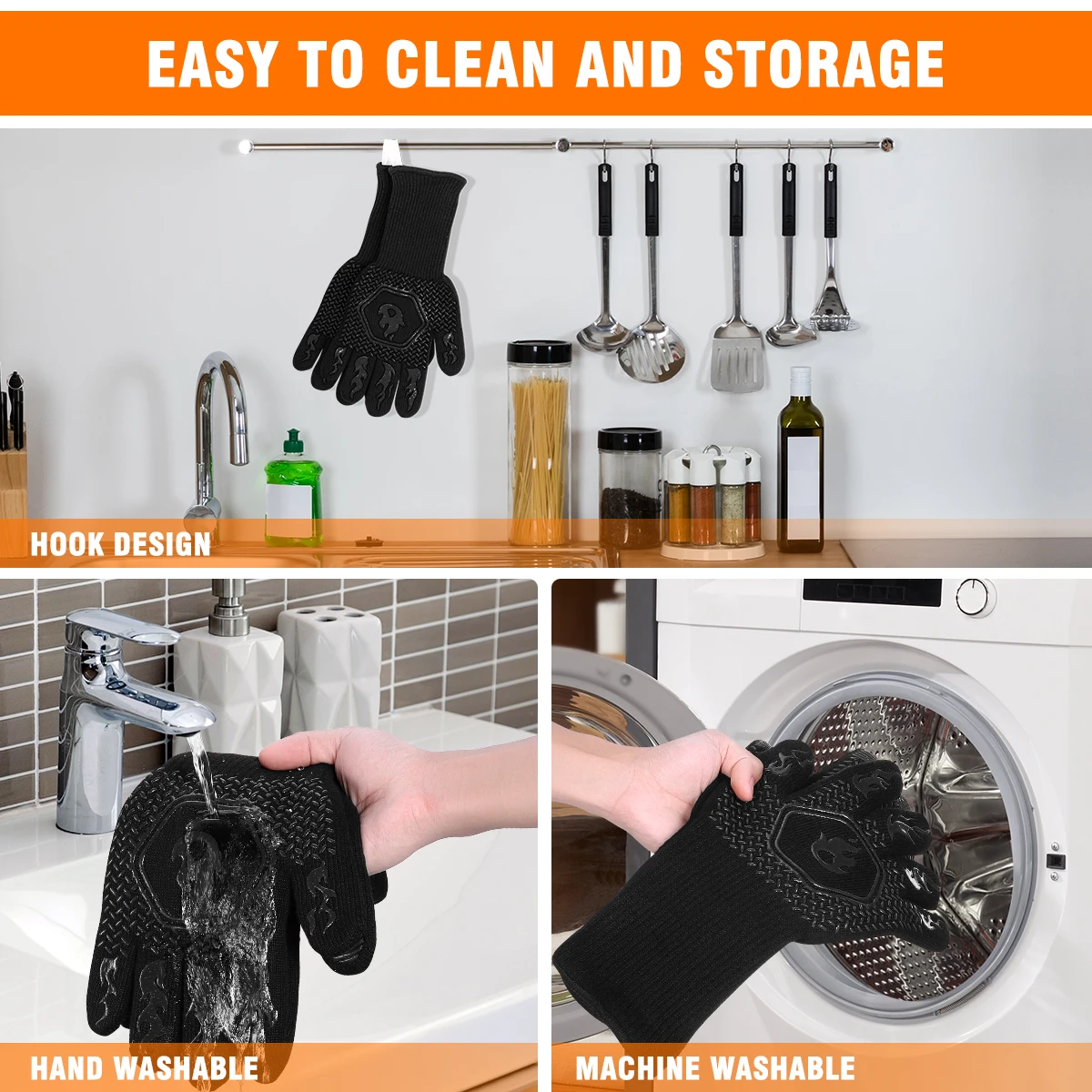 EASY TO CLEAN AND STORAGE

HOOK DESIGN

HAND WASHABLE

MACHINE WASHABLE