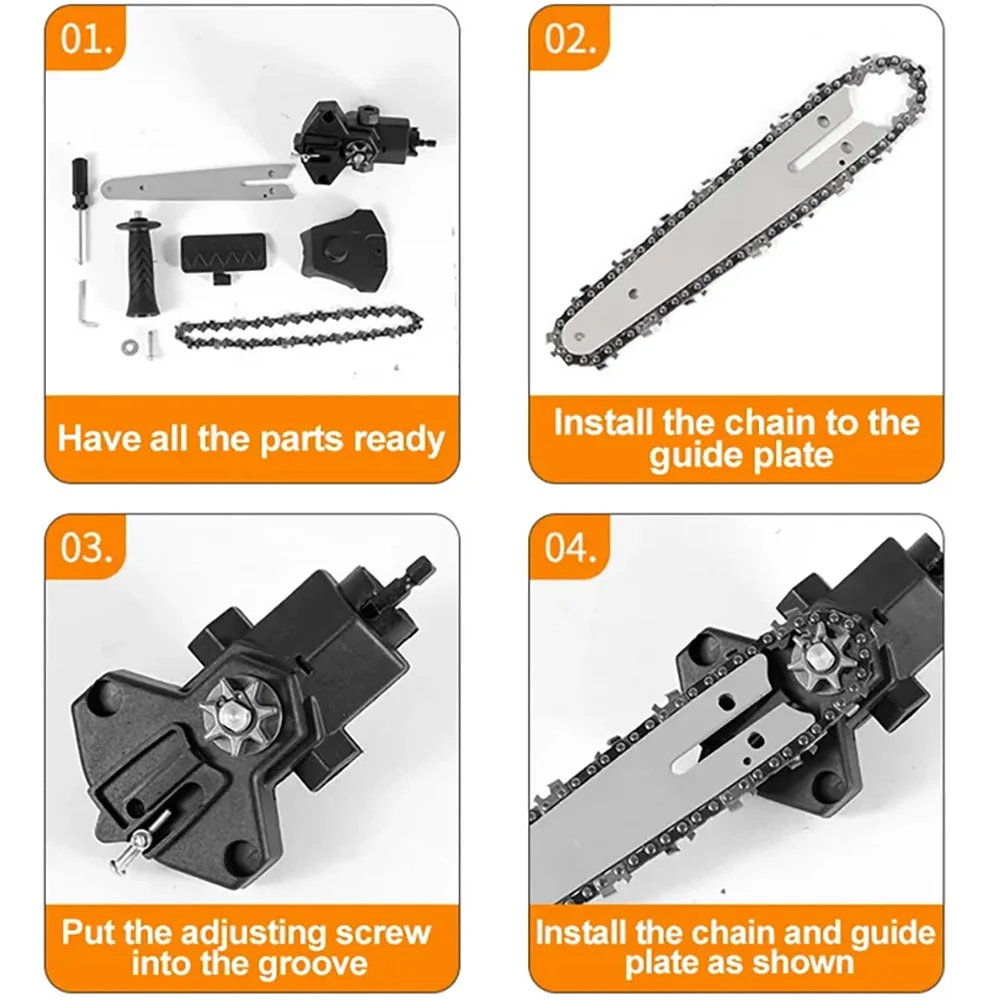 01.

Have all the parts ready

02.

Install the chain to the guide plate

03.

Put the adjusting screw into the groove

04.

Install the chain and guide plate as shown