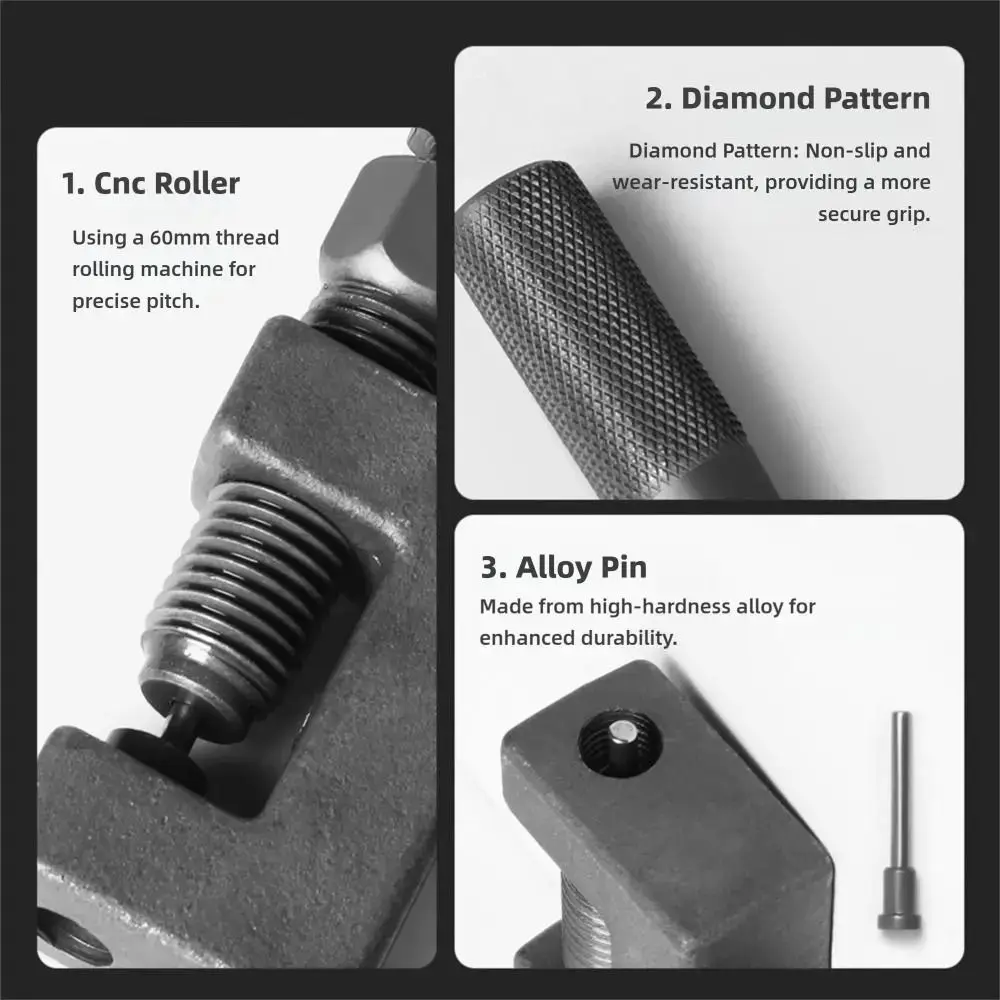 1. Cnc Roller

Using a 60mm thread rolling machine for precise pitch.

2. Diamond Pattern

Diamond Pattern: Non-slip and wear-resistant, providing a more secure grip.

3. Alloy Pin

Made from high-hardness alloy for enhanced durability.