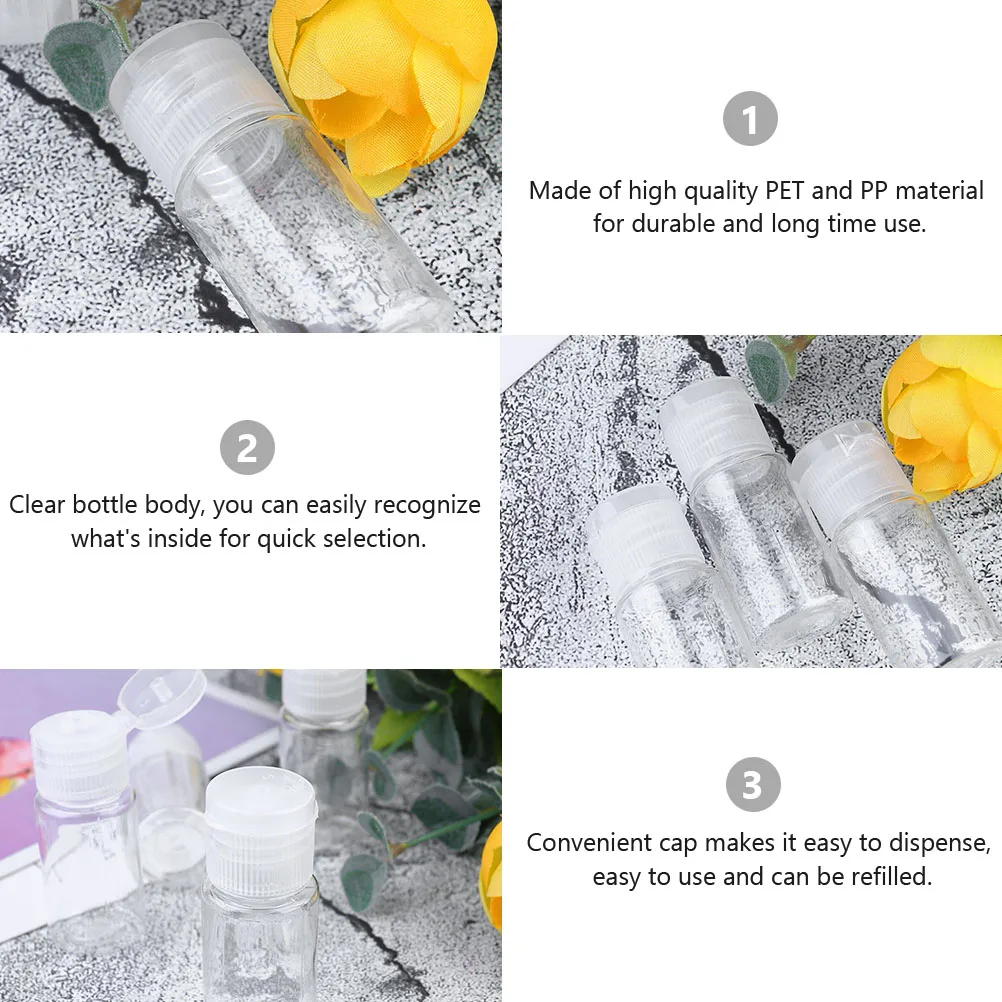 1

Made of high quality PET and PP material for durable and long time use.

2

Clear bottle body, you can easily recognize what's inside for quick selection.

3

Convenient cap makes it easy to dispense, easy to use and can be refilled.