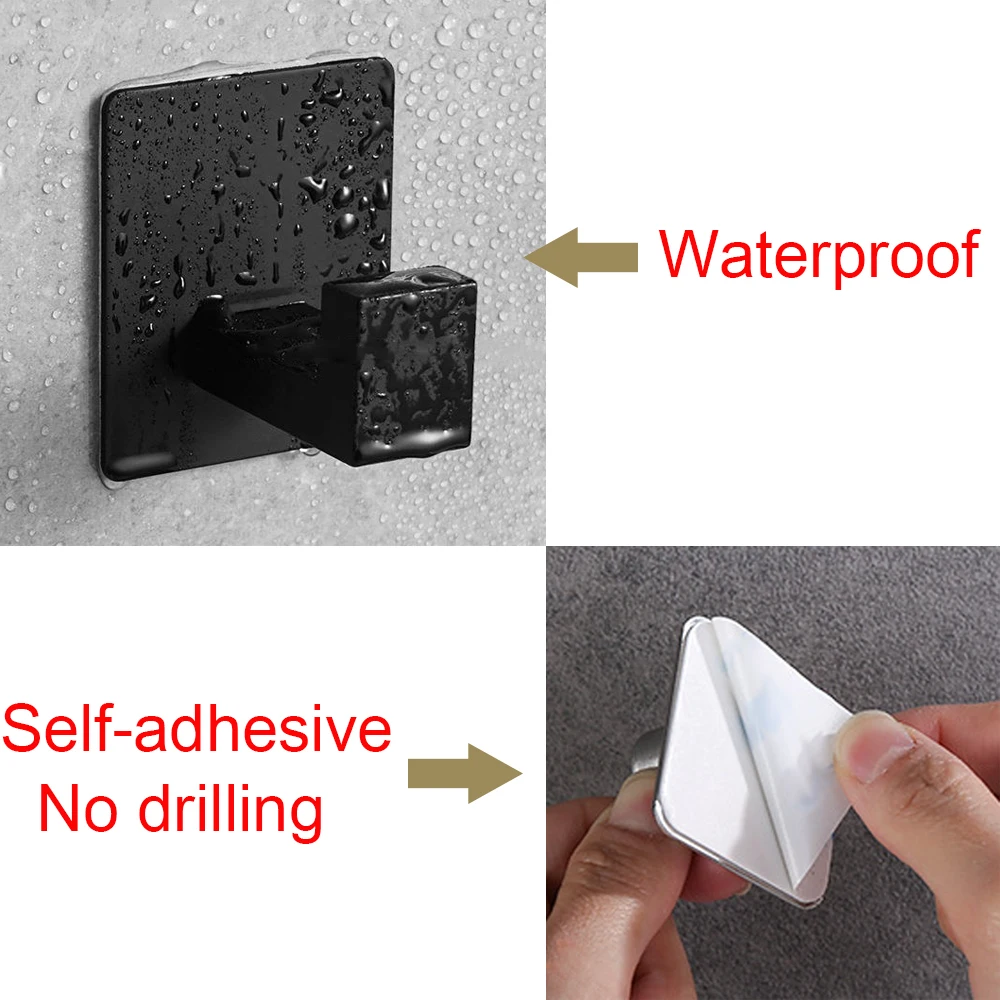 Waterproof

Self-adhesive
No drilling