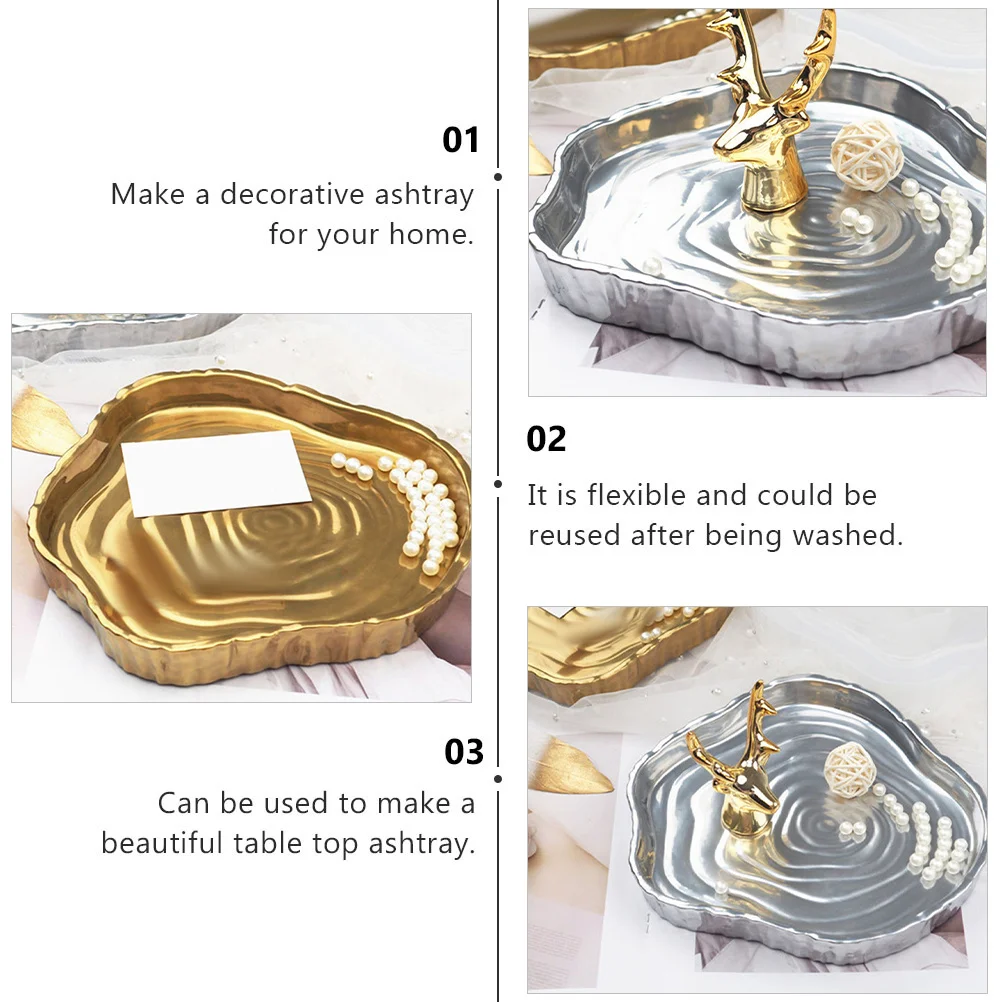 01

Make a decorative ashtray for your home.

02

It is flexible and could be reused after being washed.

03

Can be used to make a beautiful table top ashtray.