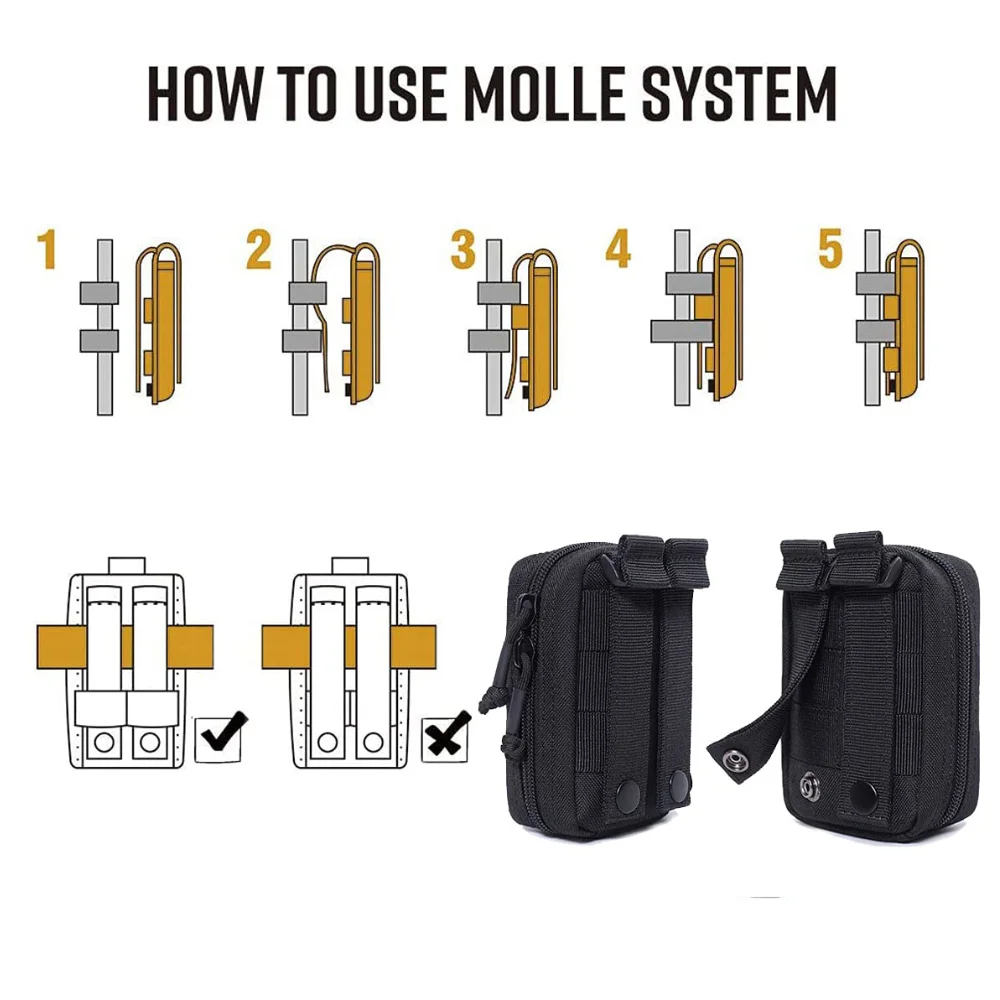 HOW TO USE MOLLE SYSTEM

1

2

3

4

5