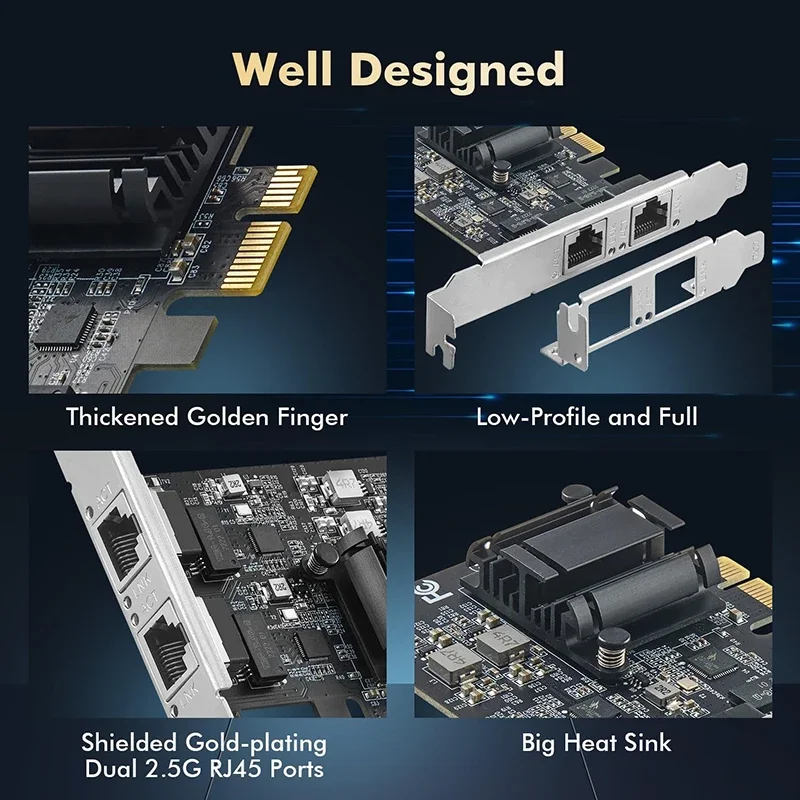 Well Designed

Thickened Golden Finger

Low-Profile and Full

Shielded Gold-plating Dual 2.5G RJ45 Ports

Big Heat Sink