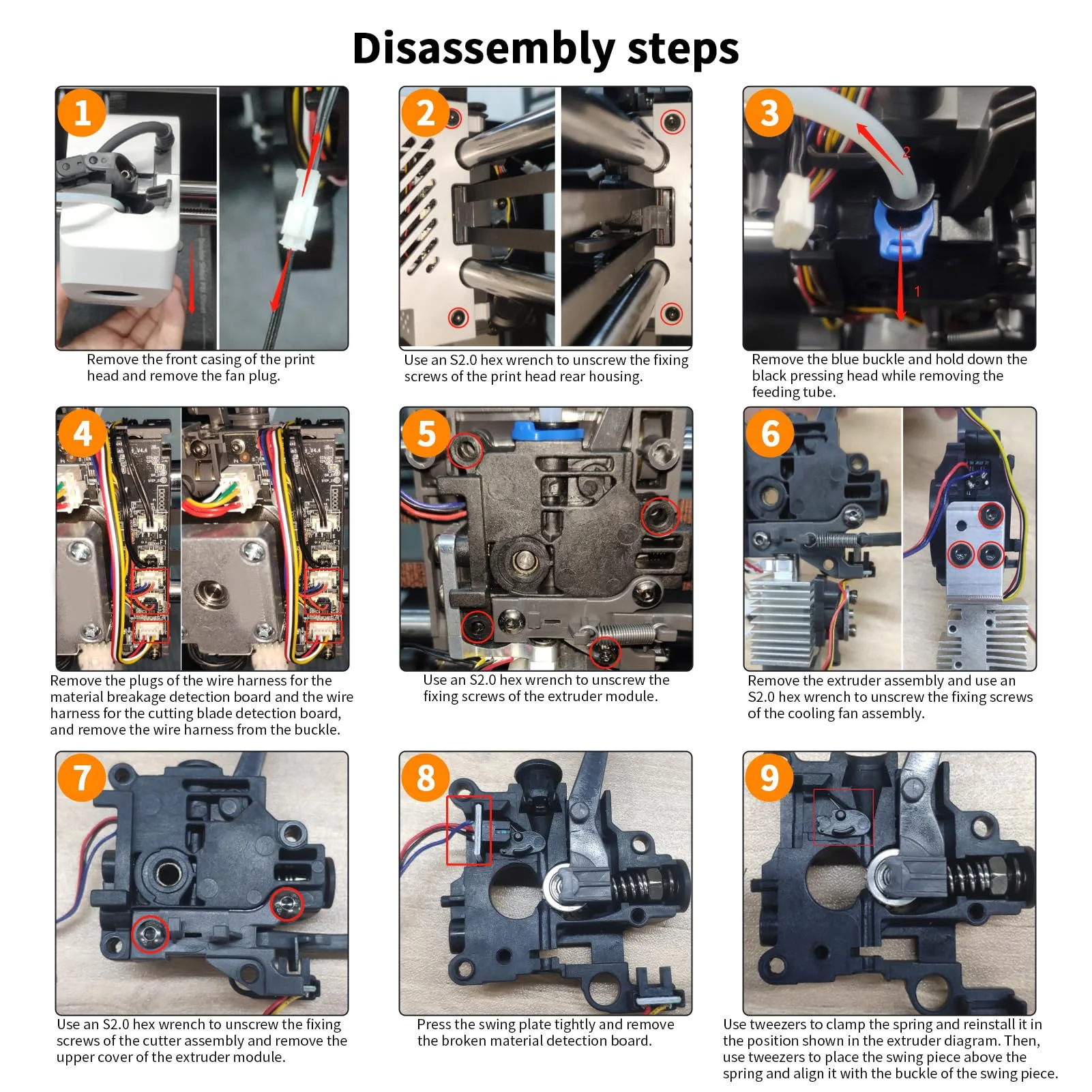 Disassembly steps

1

Remove the front casing of the print head and remove the fan plug.

2

Use an S2.0 hex wrench to unscrew the fixing screws of the print head rear housing.

3

2

1

Remove the blue buckle and hold down the black pressing head while removing the feeding tube.

4

Remove the plugs of the wire harness for the material breakage detection board and the wire harness for the cutting blade detection board, and remove the wire harness from the buckle.

5

Use an S2.0 hex wrench to unscrew the fixing screws of the extruder module.

6

Remove the extruder assembly and use an S2.0 hex wrench to unscrew the fixing screws of the cooling fan assembly.

7

Use an S2.0 hex wrench to unscrew the fixing screws of the cutter assembly and remove the upper cover of the extruder module.

8

Press the swing plate tightly and remove the broken material detection board.

9

Use tweezers to clamp the spring and reinstall it in the position shown in the extruder diagram. Then, use tweezers to place the swing piece above the spring and align it with the buckle of the swing piece.