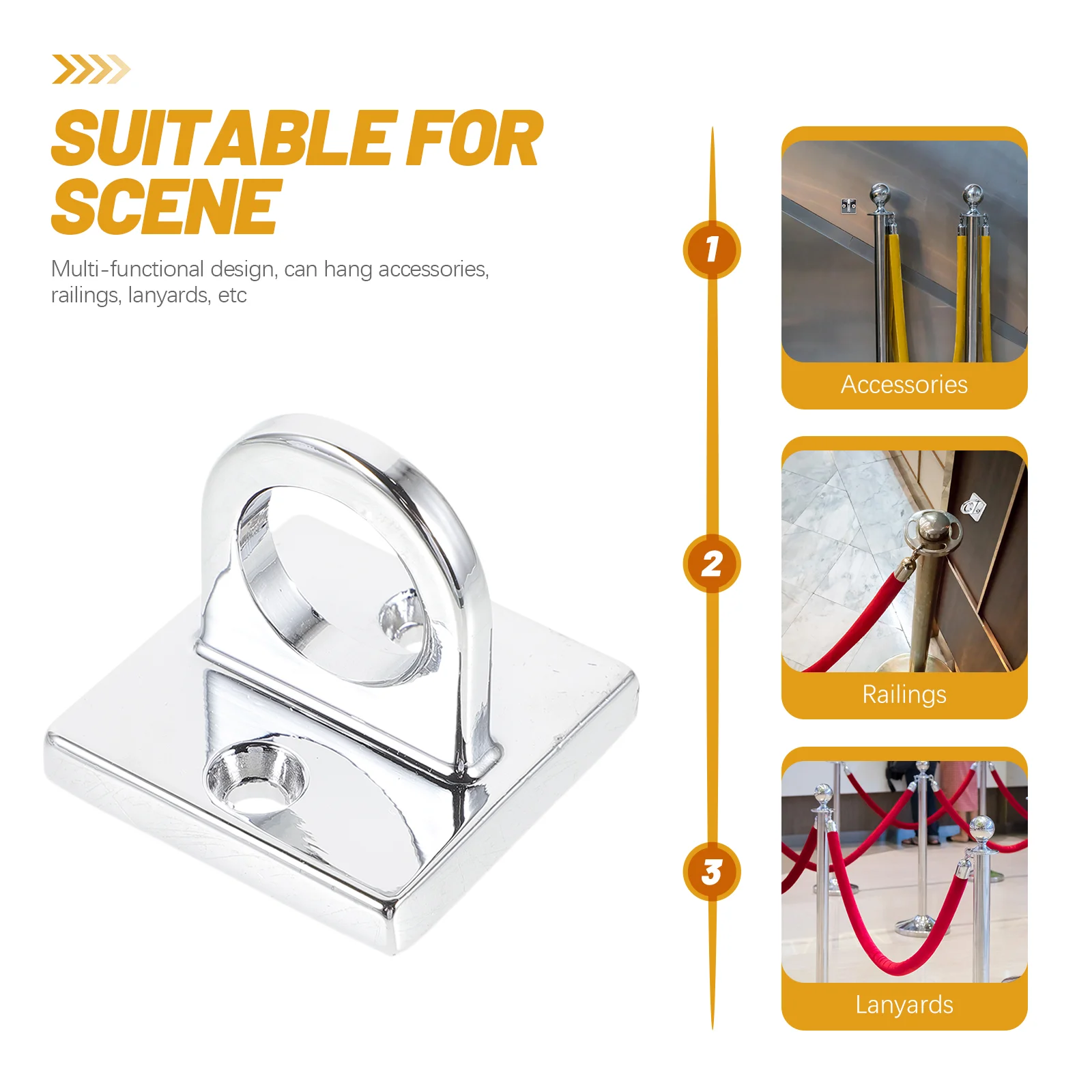 SUITABLE FOR SCENE

Multi-functional design, can hang accessories, railings, lanyards, etc

1

Accessories

2

Railings

3

Lanyards