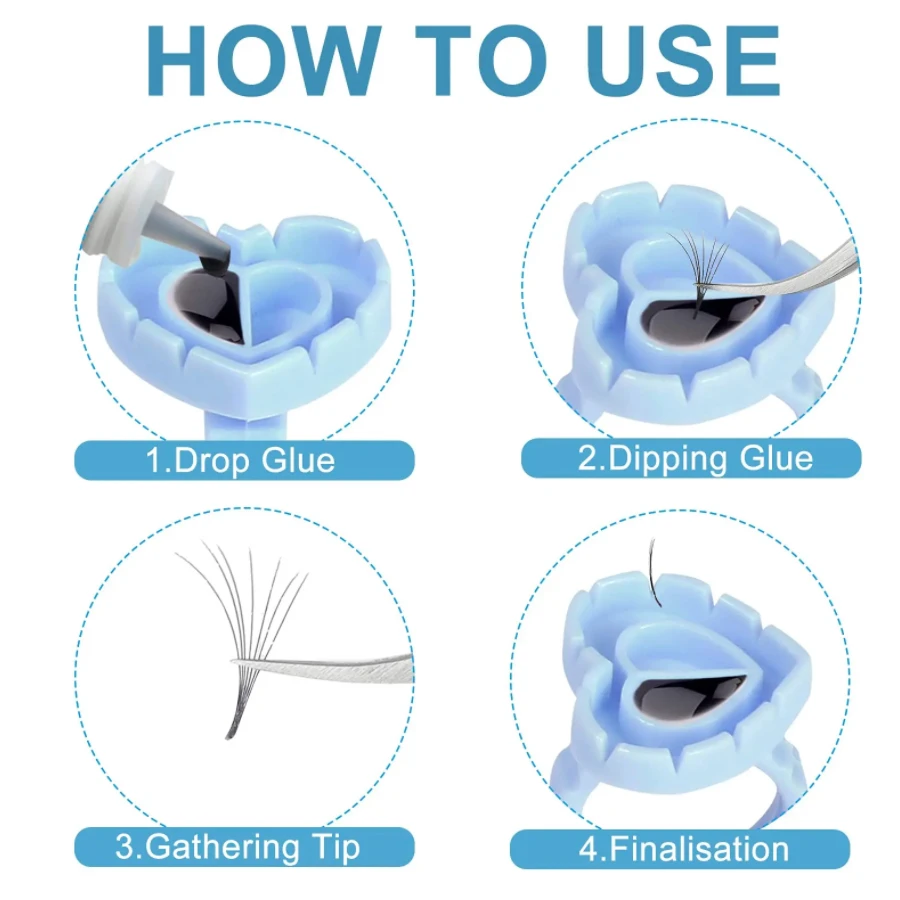 HOW TO USE

1.Drop Glue

2.Dipping Glue

3.Gathering Tip

4.Finalisation