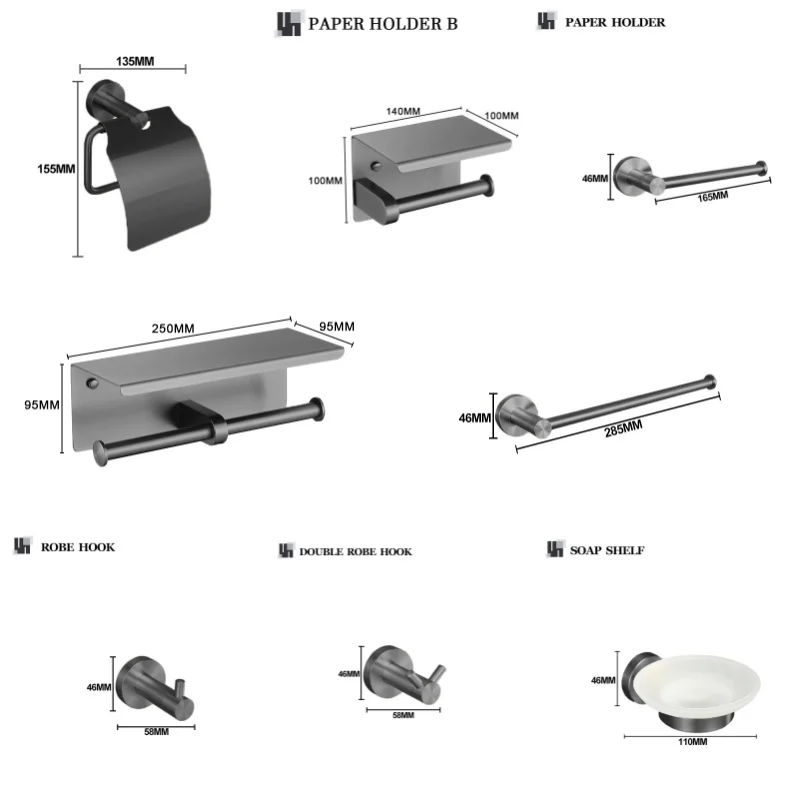 PAPER HOLDER B

PAPER HOLDER

135MM

155MM

140MM

100MM

100MM

46MM

165MM

250MM

95MM

95MM

46MM

285MM

ROBE HOOK

DOUBLE ROBE HOOK

SOAP SHELF

46MM

58MM

46MM

58MM

46MM

110MM