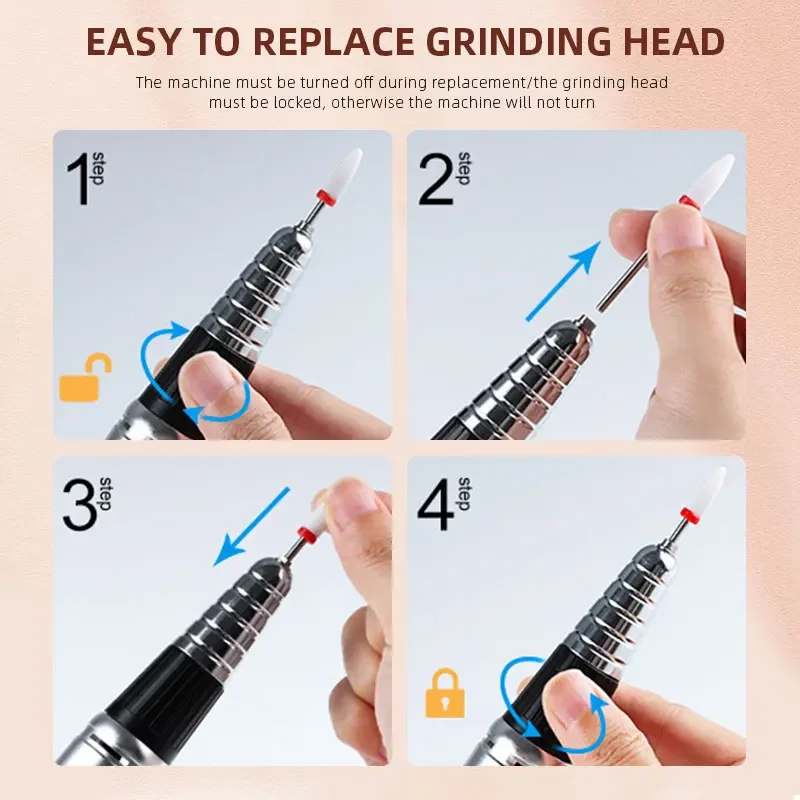 EASY TO REPLACE GRINDING HEAD

The machine must be turned off during replacement/the grinding head must be locked, otherwise the machine will not turn

1 step

2 step

3 step

4 step