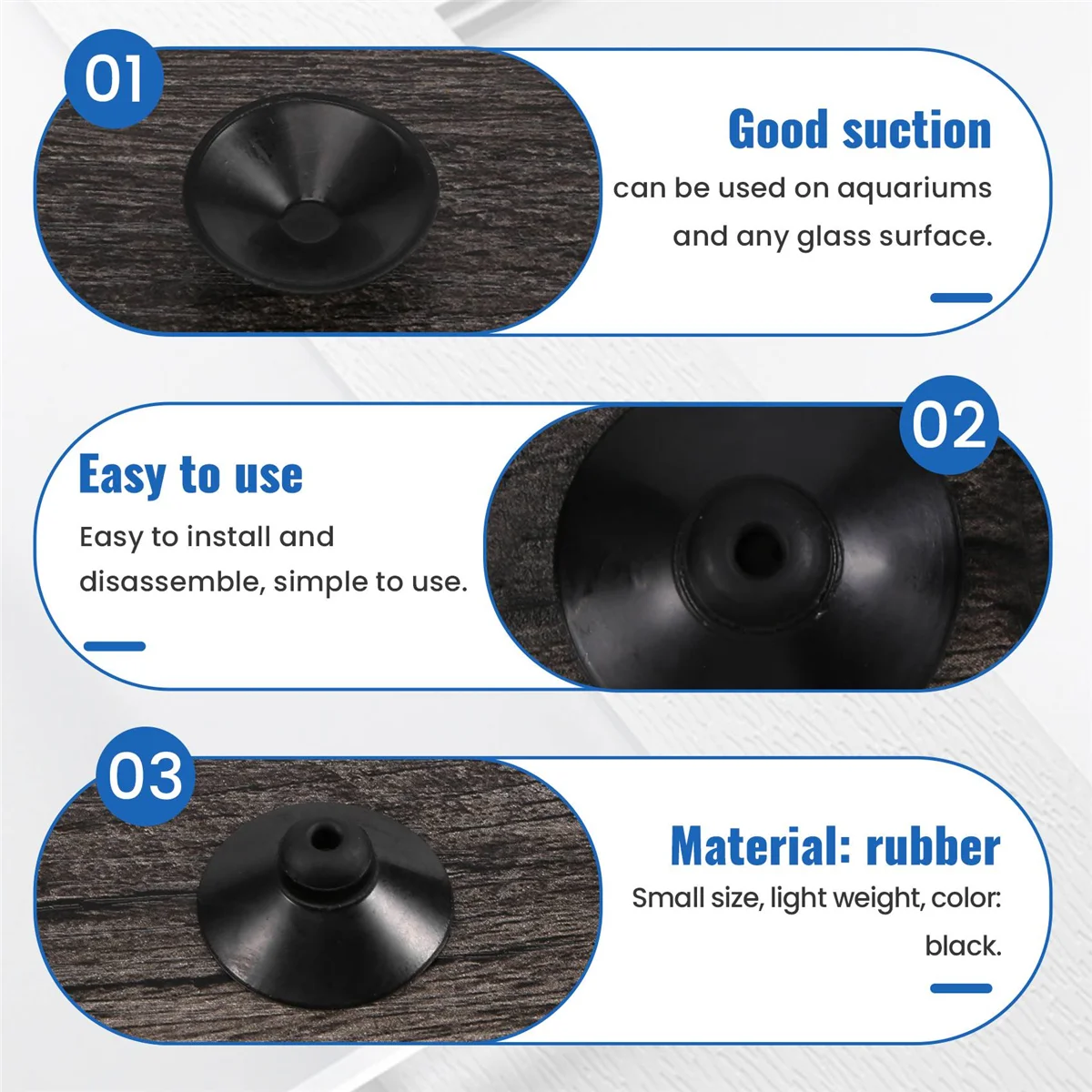 01

Good suction

can be used on aquariums and any glass surface.

02

Easy to use

Easy to install and disassemble, simple to use.

03

Material: rubber

Small size, light weight, color: black.