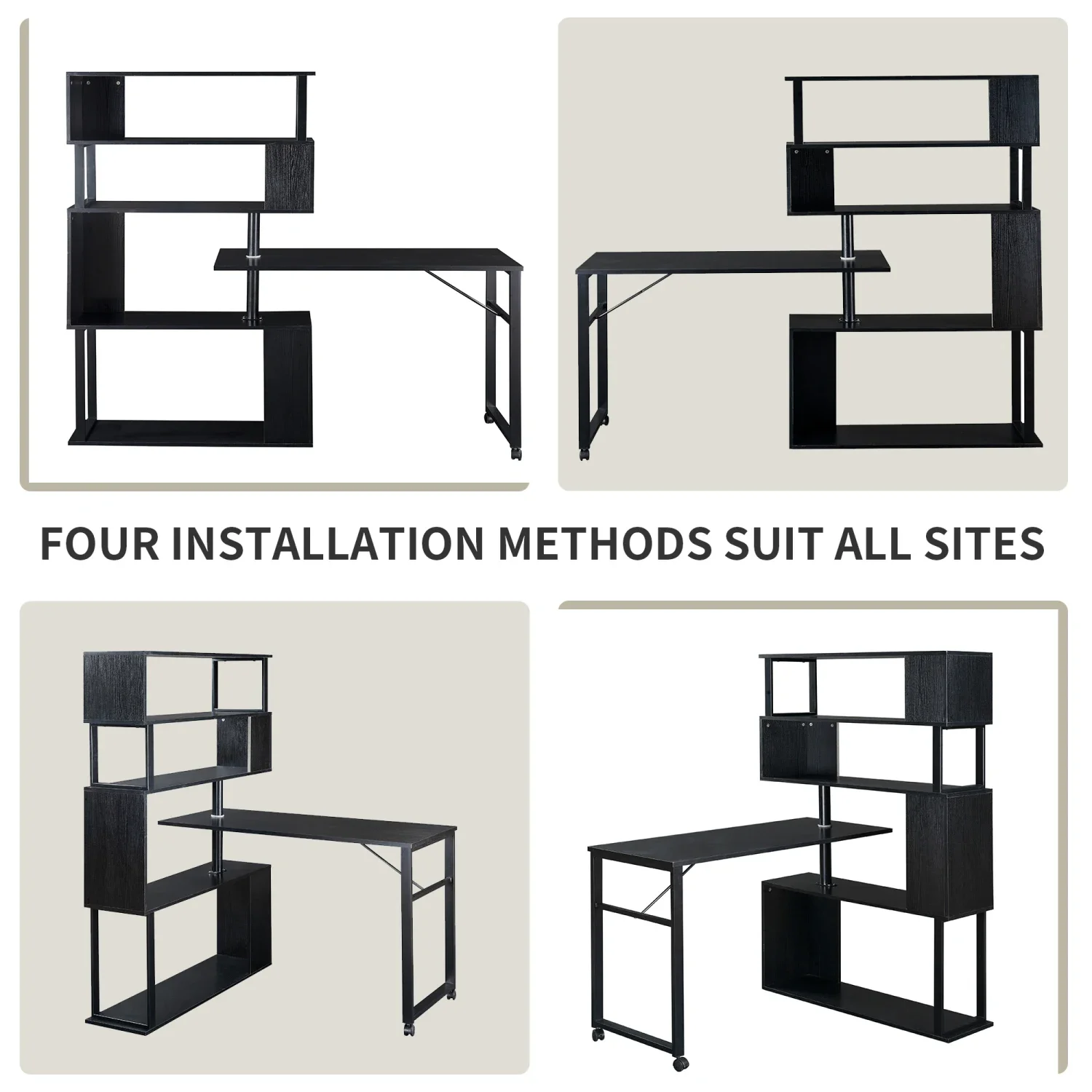 FOUR INSTALLATION METHODS SUIT ALL SITES