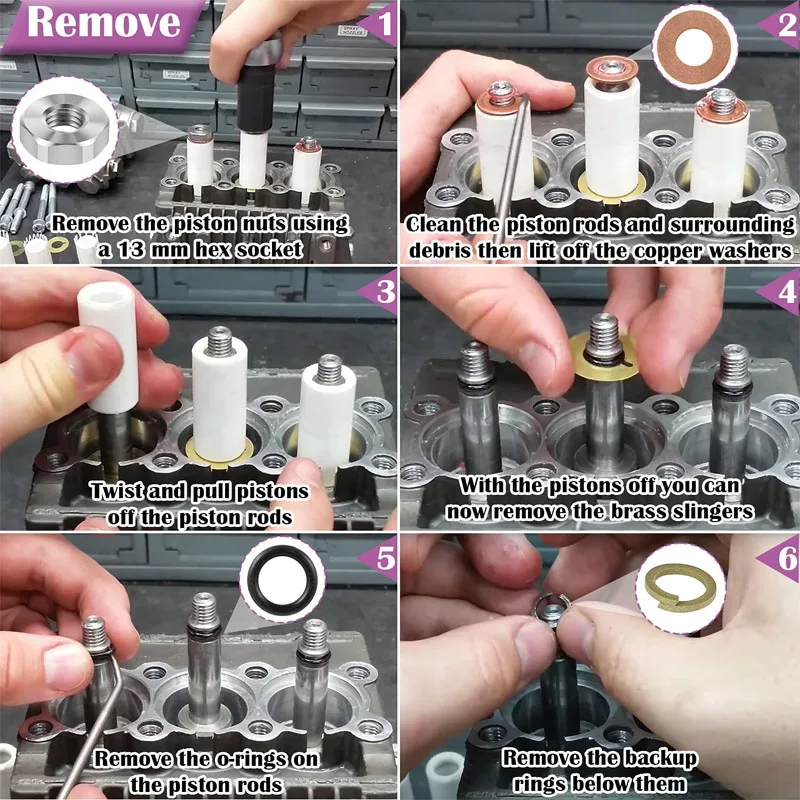 Remove

1
Remove the piston nuts using a 13 mm hex socket

2
Clean the piston rods and surrounding debris then lift off the copper washers

3
Twist and pull pistons off the piston rods

4
With the pistons off you can now remove the brass slingers

5
Remove the o-rings on the piston rods

6
Remove the backup rings below them