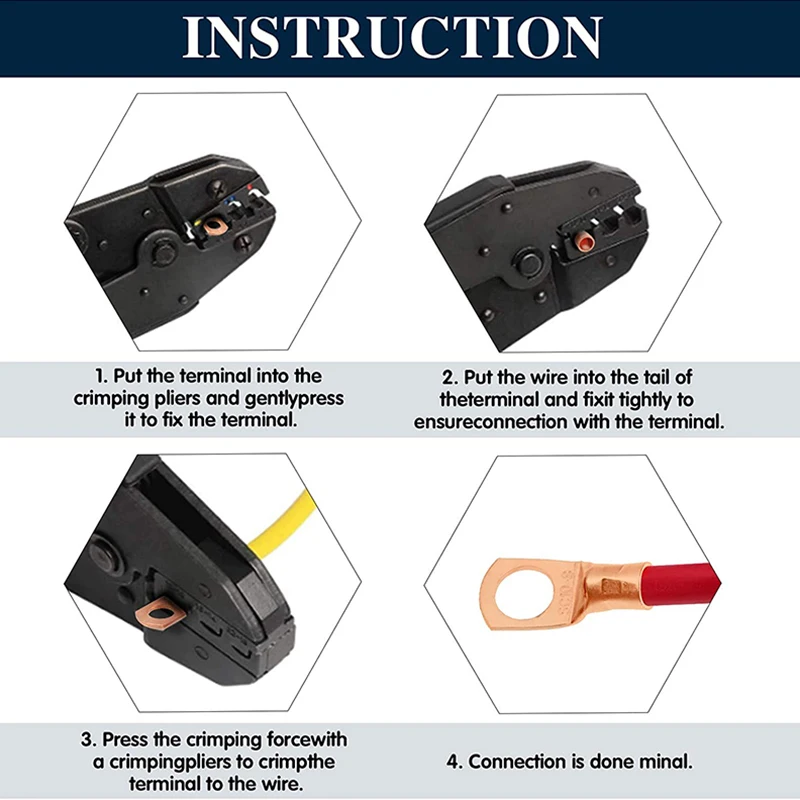 INSTRUCTION

1. Put the terminal into the crimping pliers and gentlypress it to fix the terminal.

2. Put the wire into the tail of theterminal and fixit tightly to ensureconnection with the terminal.

3. Press the crimping forcewith a crimpingpliers to crimpthe terminal to the wire.

4. Connection is done minal.