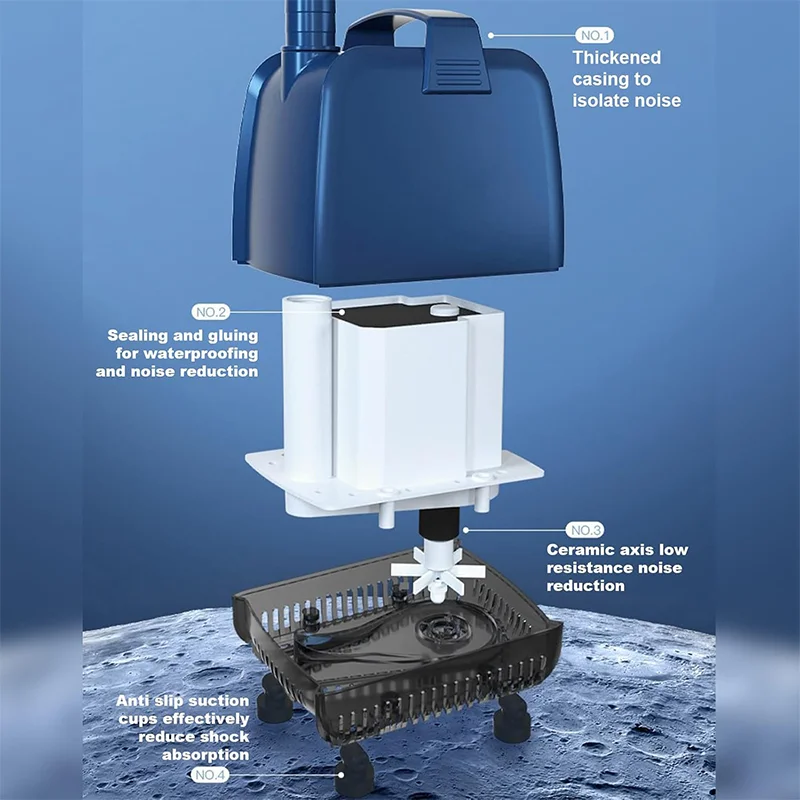 NO.1
Thickened casing to isolate noise

NO.2
Sealing and gluing for waterproofing and noise reduction

NO.3
Ceramic axis low resistance noise reduction

Anti slip suction cups effectively reduce shock absorption
NO.4