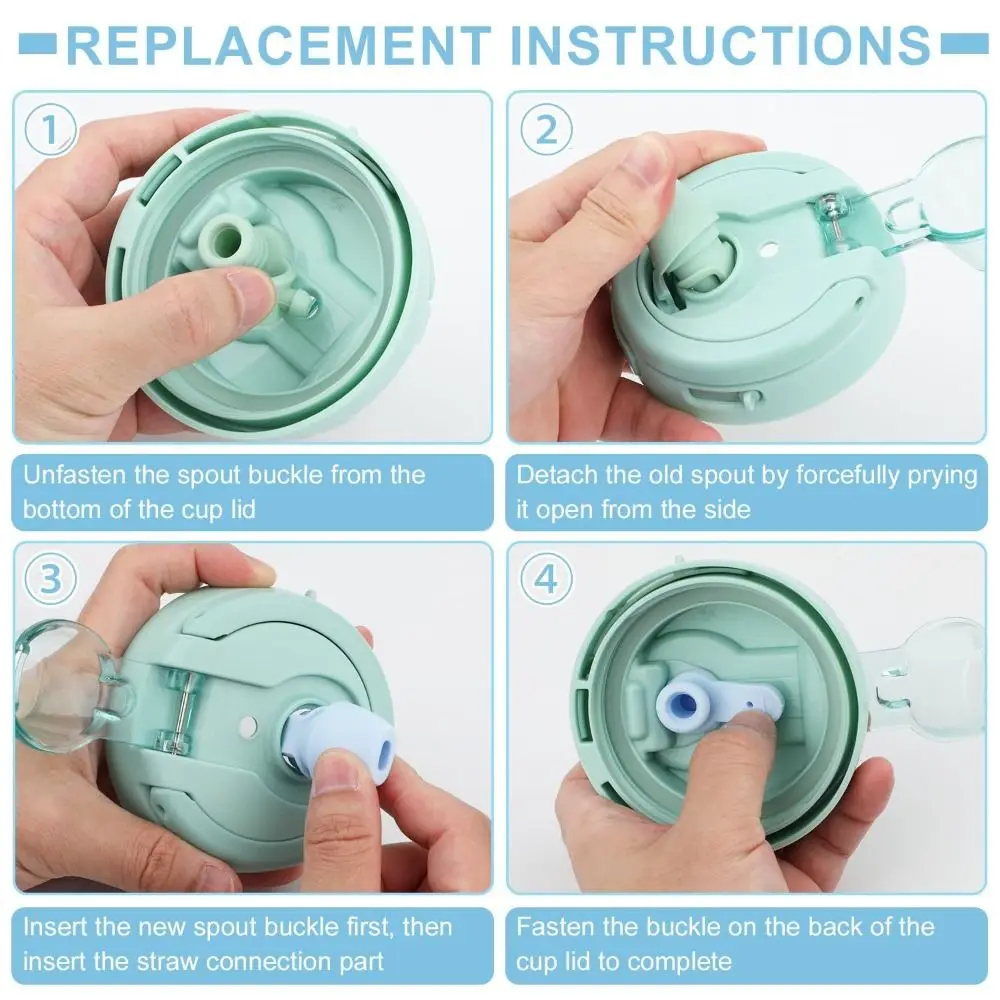 REPLACEMENT INSTRUCTIONS

1

Unfasten the spout buckle from the bottom of the cup lid

2

Detach the old spout by forcefully prying it open from the side

3

Insert the new spout buckle first, then insert the straw connection part

4

Fasten the buckle on the back of the cup lid to complete