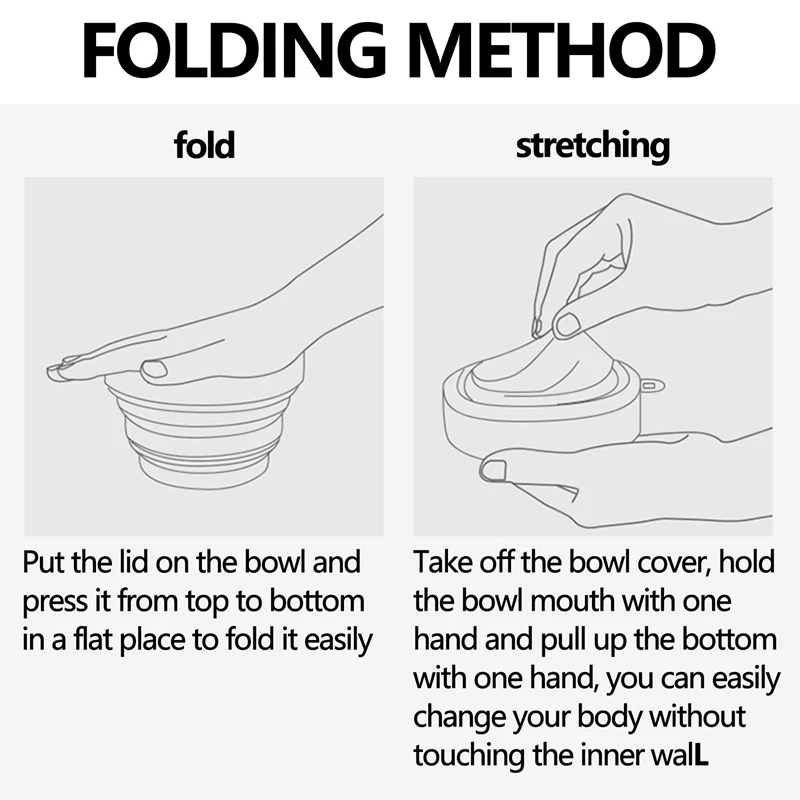 FOLDING METHOD

fold

Put the lid on the bowl and press it from top to bottom in a flat place to fold it easily

stretching

Take off the bowl cover, hold the bowl mouth with one hand and pull up the bottom with one hand, you can easily change your body without touching the inner walL