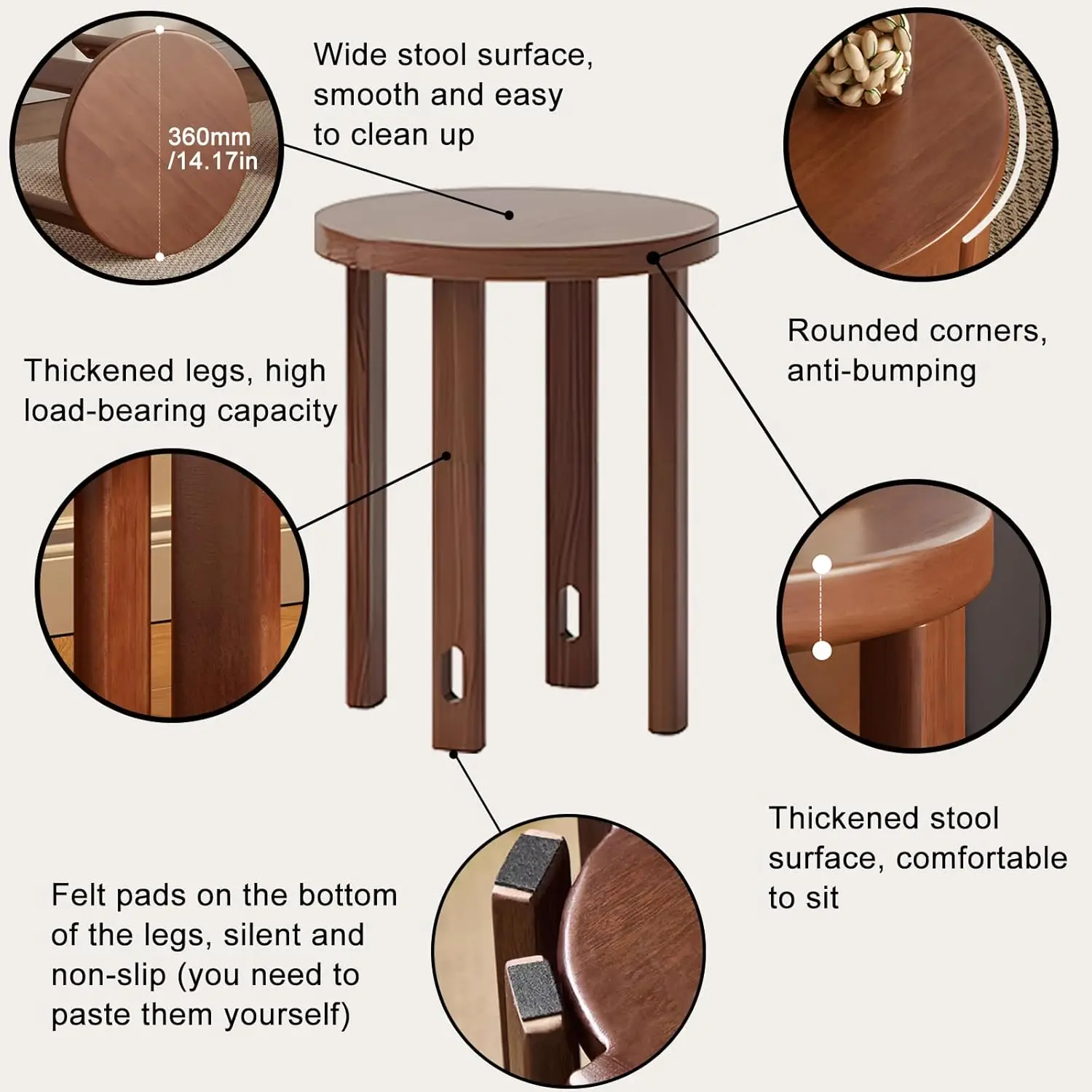 360mm
/14.17in

Wide stool surface, smooth and easy to clean up

Rounded corners, anti-bumping

Thickened legs, high load-bearing capacity

Thickened stool surface, comfortable to sit

Felt pads on the bottom of the legs, silent and non-slip (you need to paste them yourself)