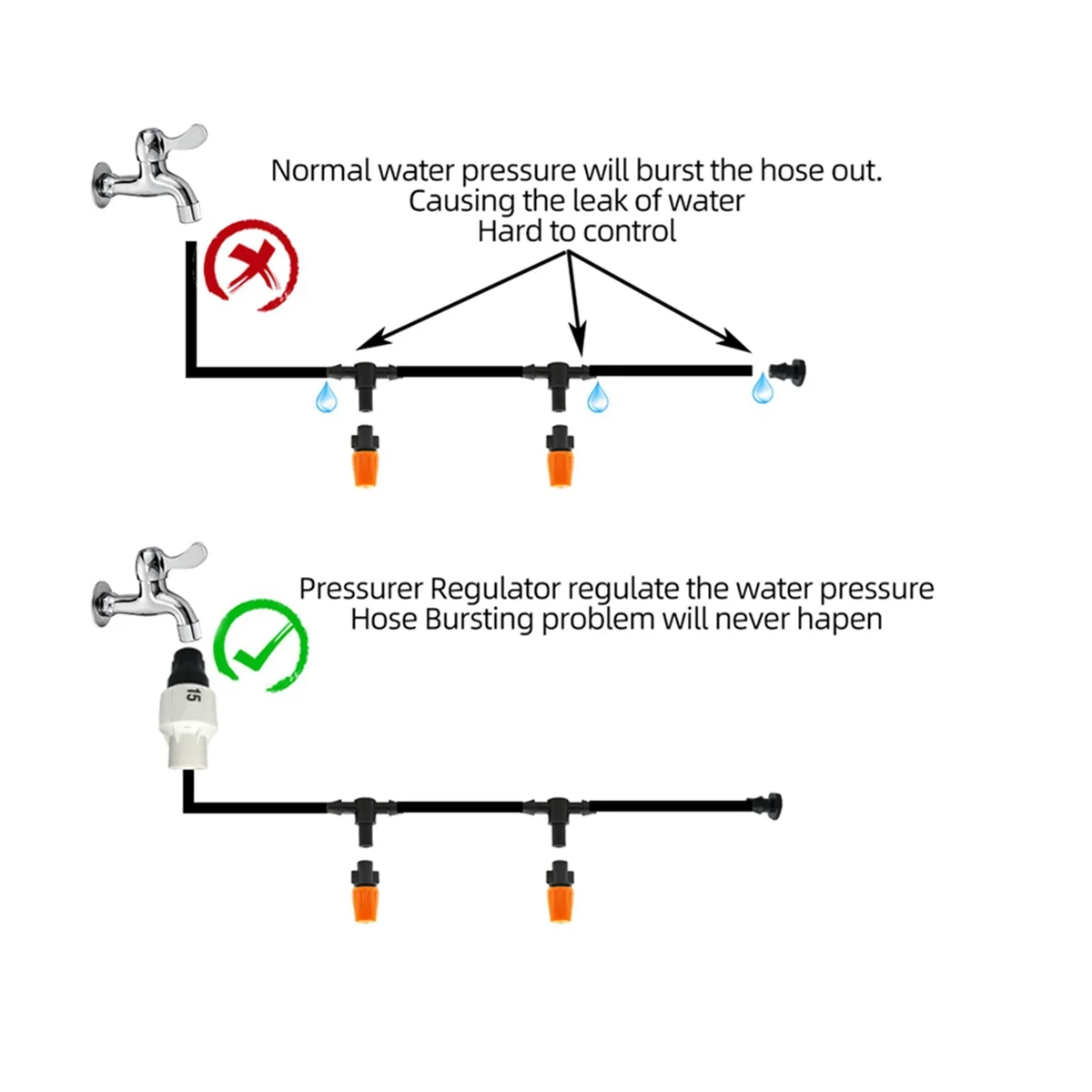 Normal water pressure will burst the hose out.
Causing the leak of water
Hard to control

Pressurer Regulator regulate the water pressure
Hose Bursting problem will never hapen

15