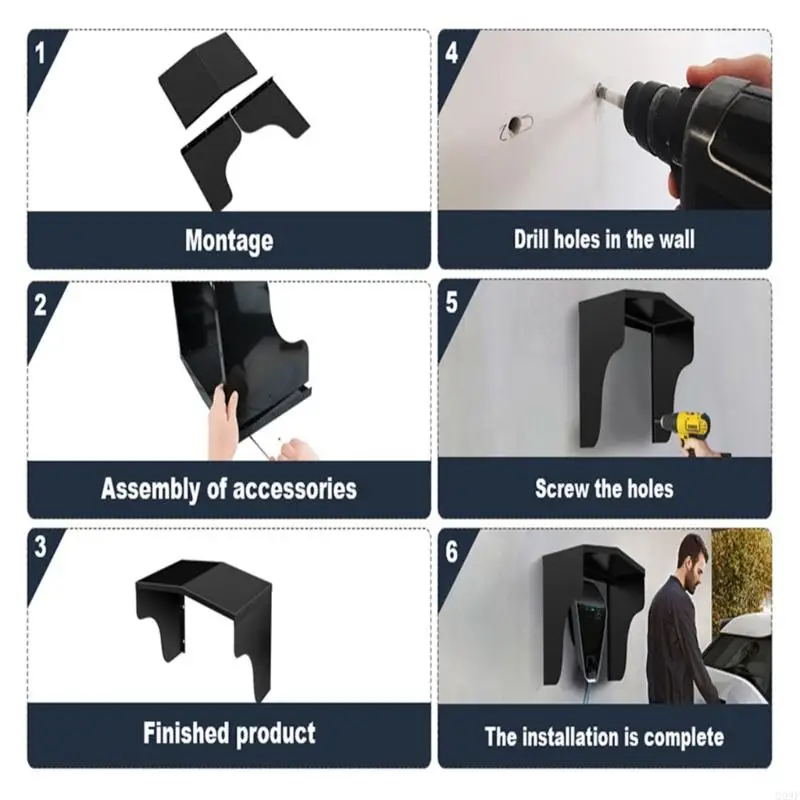 1

Montage

2

Assembly of accessories

3

Finished product

4

Drill holes in the wall

5

Screw the holes

6

The installation is complete