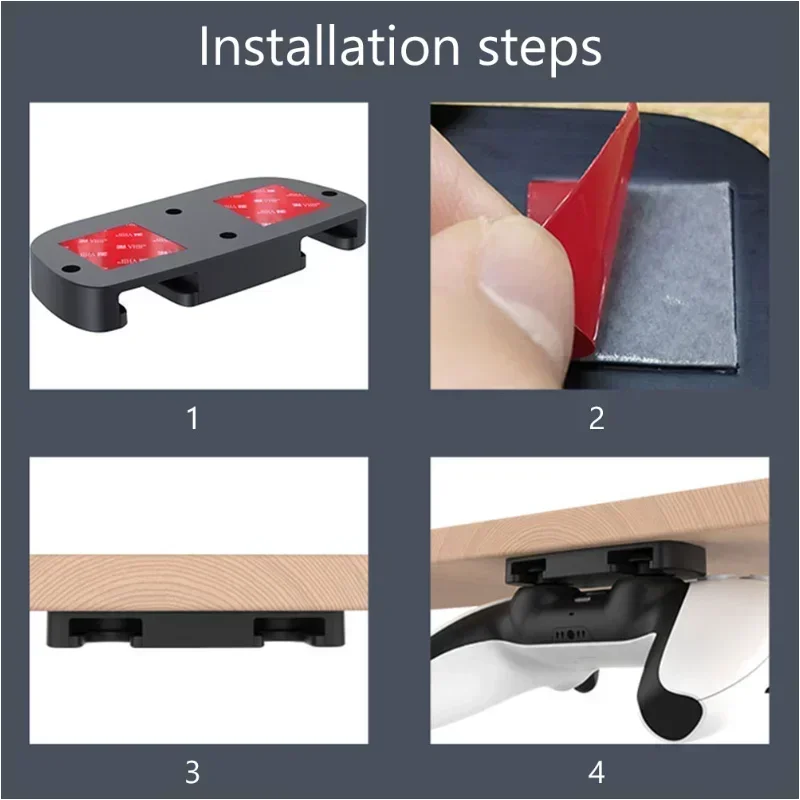 Installation steps

1

2

3

4