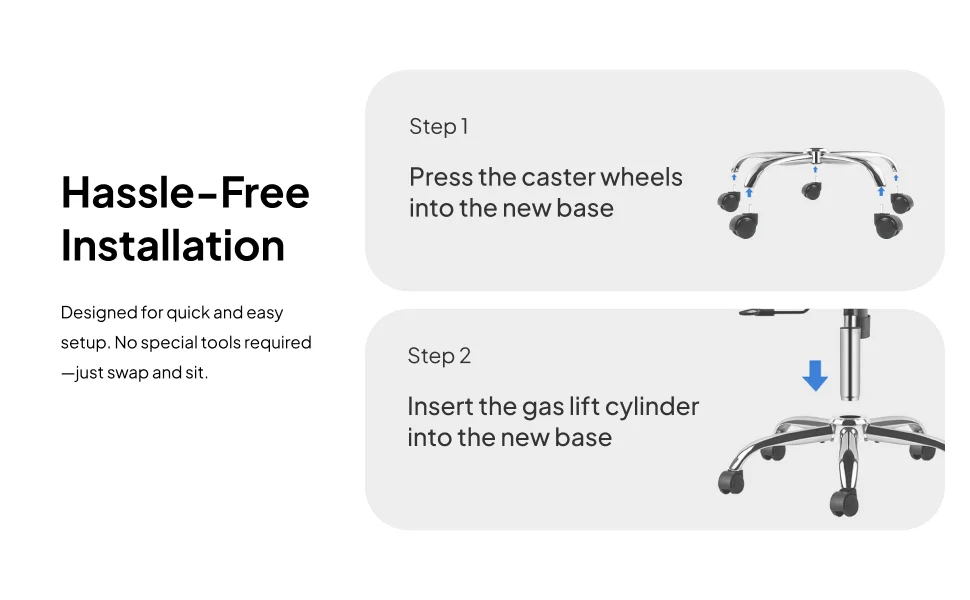 Hassle-Free Installation

Designed for quick and easy setup. No special tools required—just swap and sit.

Step 1

Press the caster wheels into the new base

Step 2

Insert the gas lift cylinder into the new base